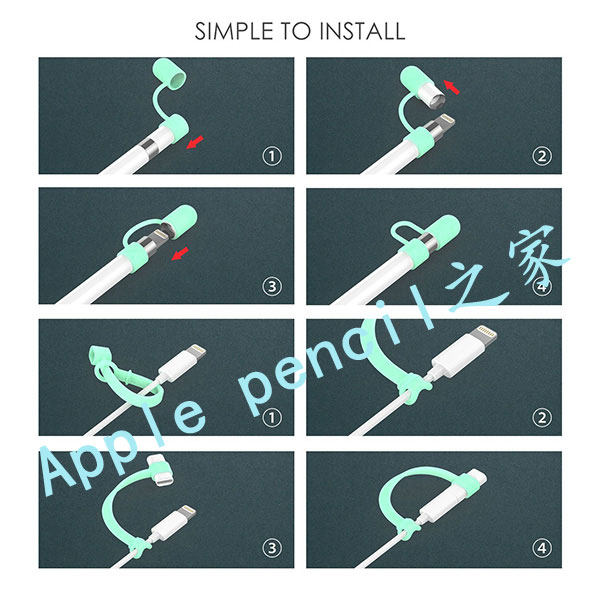 SIMPLE TO INSTALL

①

②

③

④

①

②

③

④

Apple pencil之家