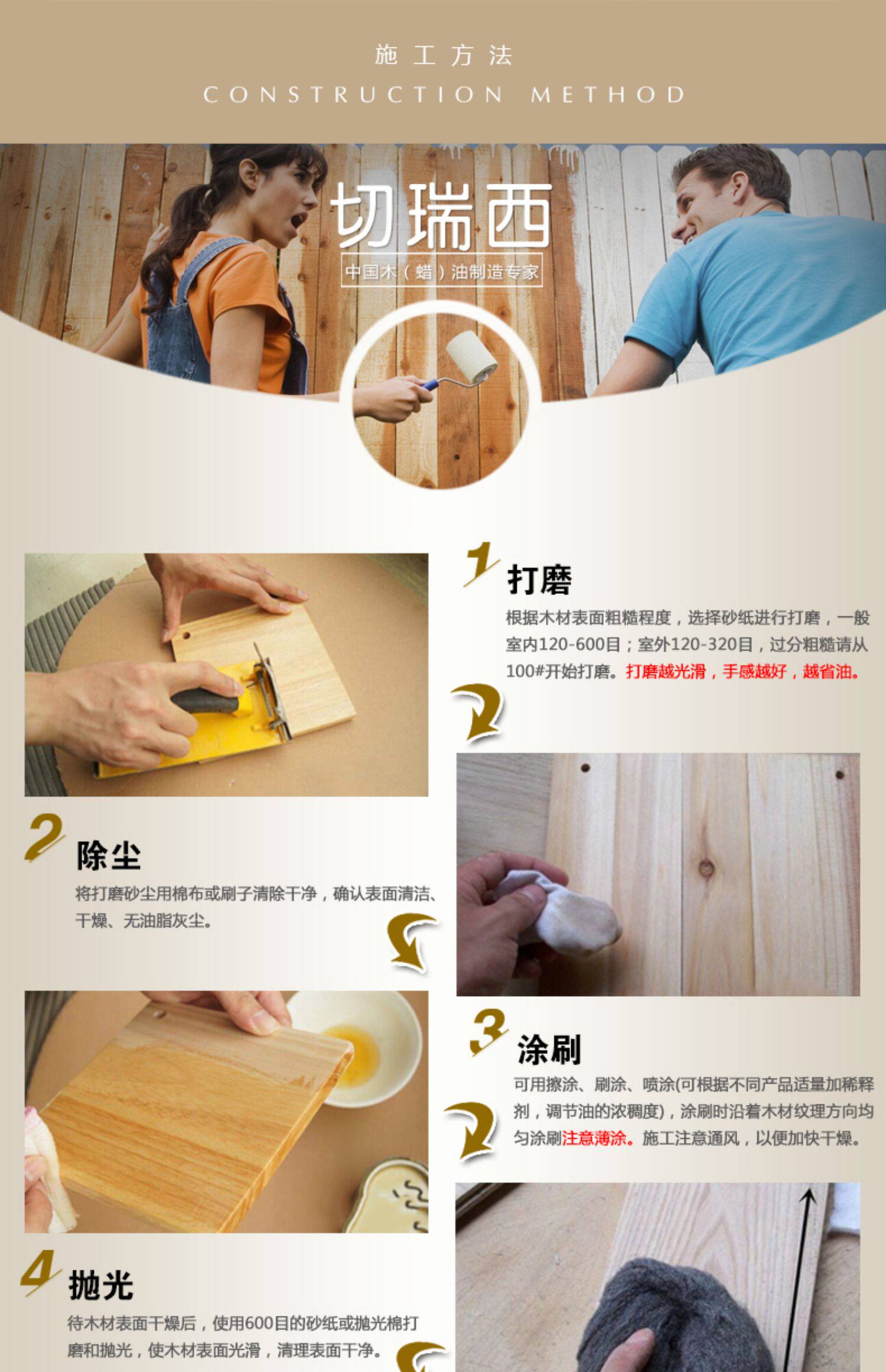 施工方法
CONSTRUCTION METHOD

切瑞西
中国木（蜡）油制造专家

1 打磨
根据木材表面粗糙程度，选择砂纸进行打磨，一般室内120-600目；室外120-320目，过分粗糙请从100#开始打磨。打磨越光滑，手感越好，越省油。

2 除尘
将打磨砂尘用棉布或刷子清除干净，确认表面清洁、干燥、无油脂灰尘。

3 涂刷
可用擦涂、刷涂、喷涂(可根据不同产品适量加稀释剂，调节油的浓稠度)，涂刷时沿着木材纹理方向均匀涂刷注意薄涂。施工注意通风，以便加快干燥。

4 抛光
待木材表面干燥后，使用600目的砂纸或抛光棉打磨和抛光，使木材表面光滑，清理表面干净。