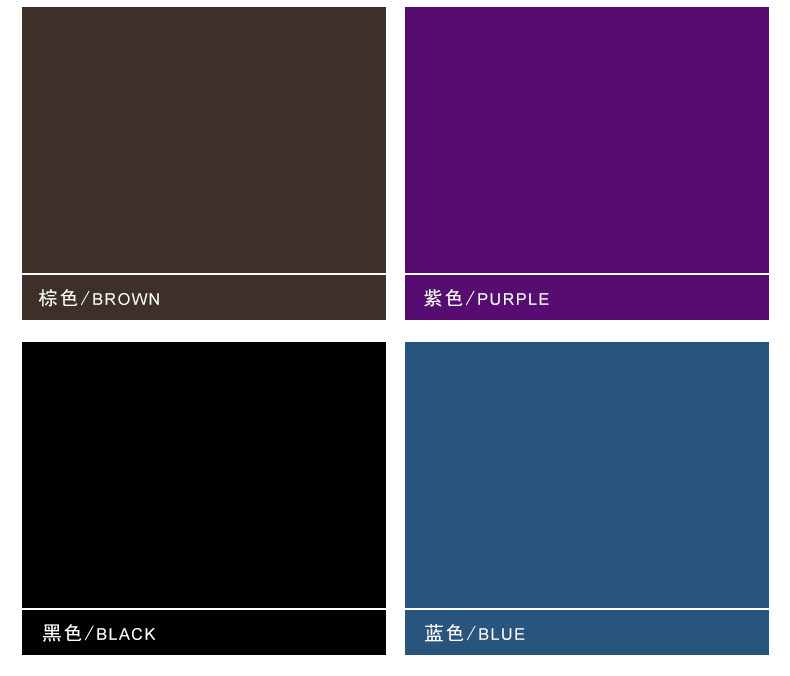 棕色/BROWN

紫色/PURPLE

黑色/BLACK

蓝色/BLUE