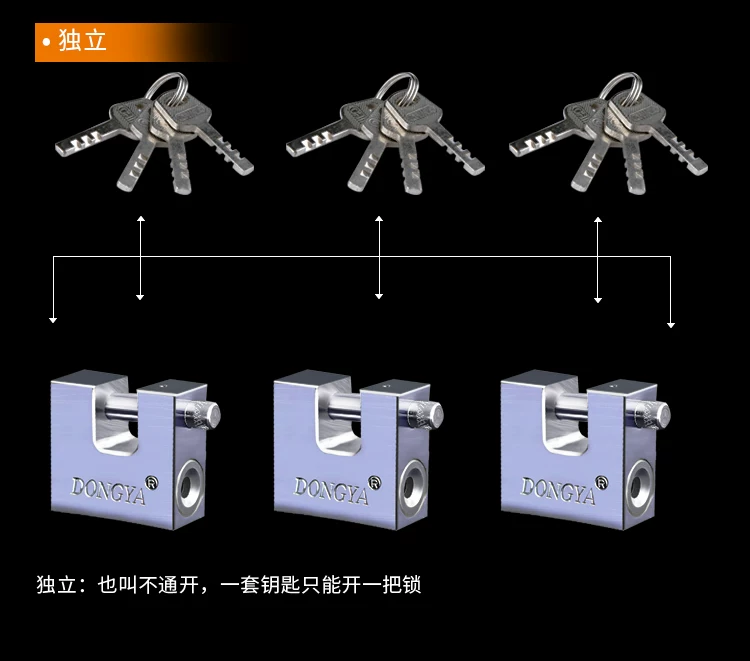 • 独立

DONGYA®

DONGYA®

DONGYA®

独立：也叫不通开，一套钥匙只能开一把锁