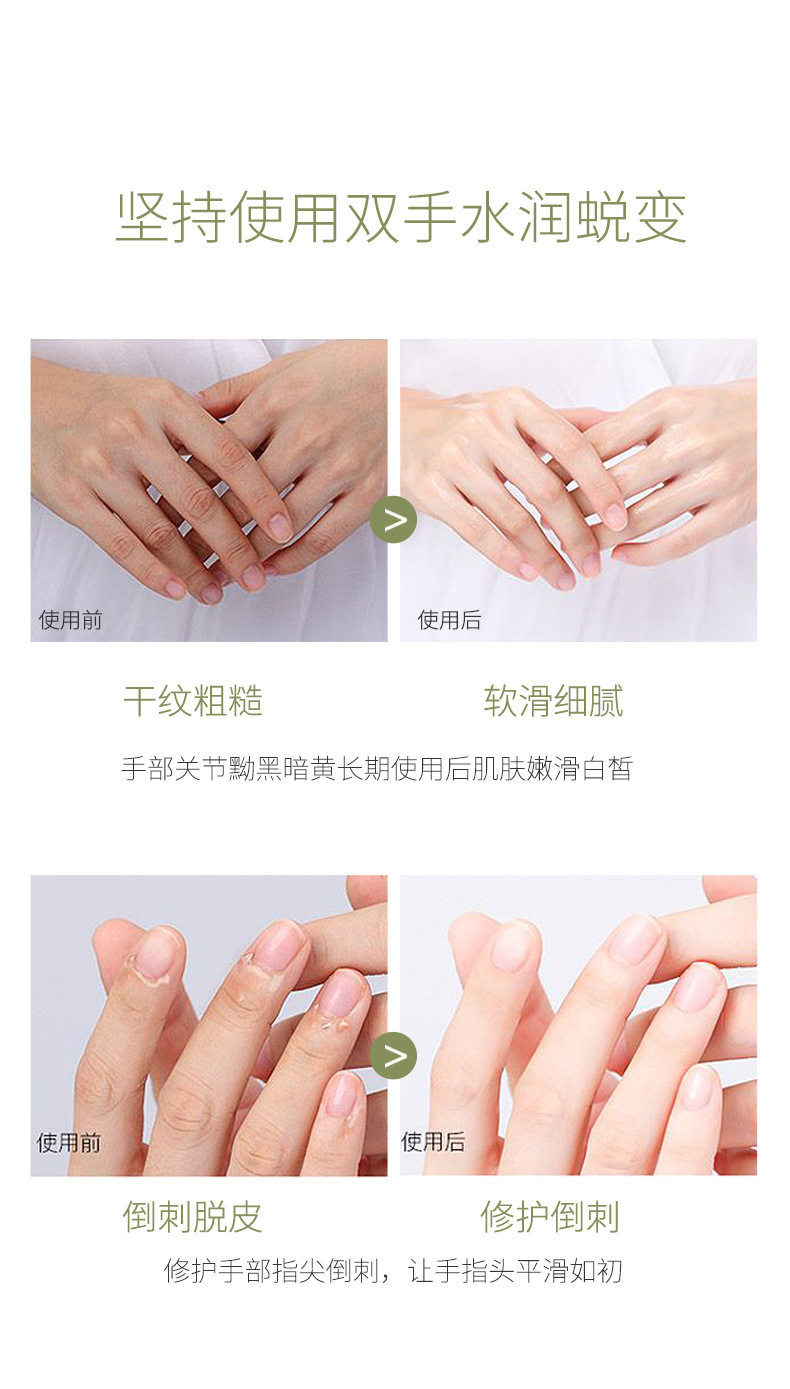 坚持使用双手水润蜕变

使用前

>

使用后

干纹粗糙

软滑细腻

手部关节黝黑暗黄长期使用后肌肤嫩滑白皙

使用前

>

使用后

倒刺脱皮

修护倒刺

修护手部指尖倒刺，让手指头平滑如初