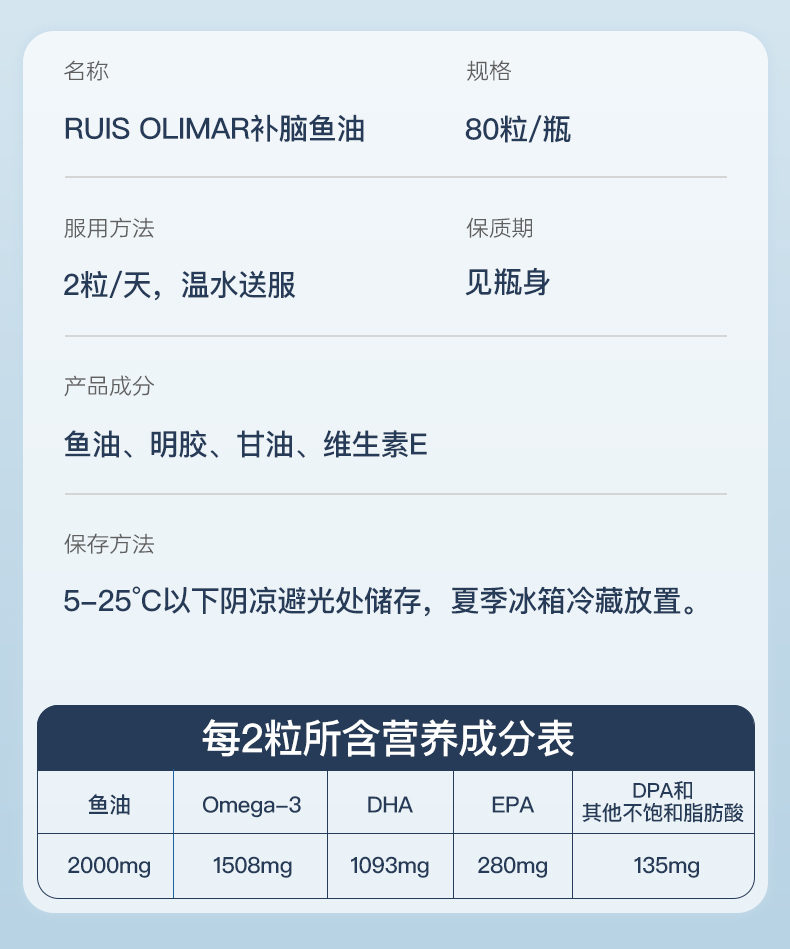 名称

RUIS OLIMAR补脑鱼油

规格

80粒/瓶

服用方法

2粒/天，温水送服

保质期

见瓶身

产品成分

鱼油、明胶、甘油、维生素E

保存方法

5-25°C以下阴凉避光处储存，夏季冰箱冷藏放置。

每2粒所含营养成分表

| 鱼油 | Omega-3 | DHA | EPA | DPA和其他不饱和脂肪酸 |
|---|---|---|---|---|
| 2000mg | 1508mg | 1093mg | 280mg | 135mg |