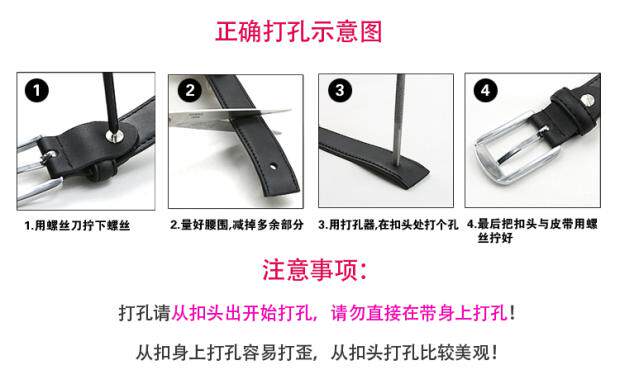 正确打孔示意图

1

2

3

4

1.用螺丝刀拧下螺丝

2.量好腰围,减掉多余部分

3.用打孔器,在扣头处打个孔

4.最后把扣头与皮带用螺丝拧好

注意事项:

打孔请从扣头出开始打孔，请勿直接在带身上打孔!

从扣身上打孔容易打歪，从扣头打孔比较美观!