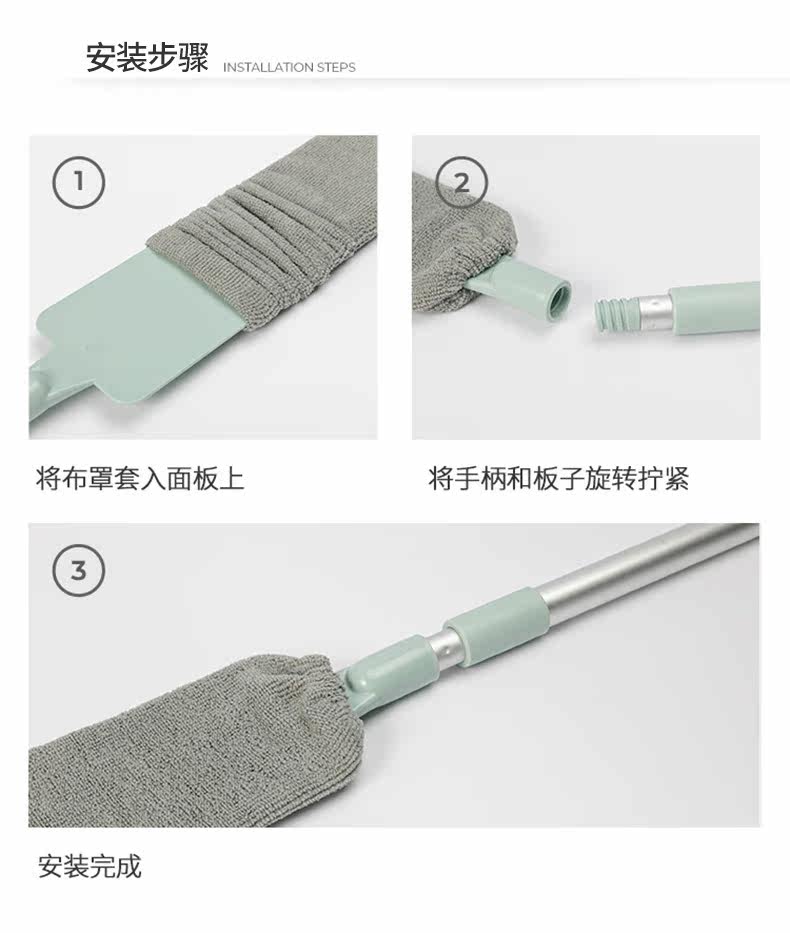 安装步骤 INSTALLATION STEPS

1

将布罩套入面板上

2

将手柄和板子旋转拧紧

3

安装完成