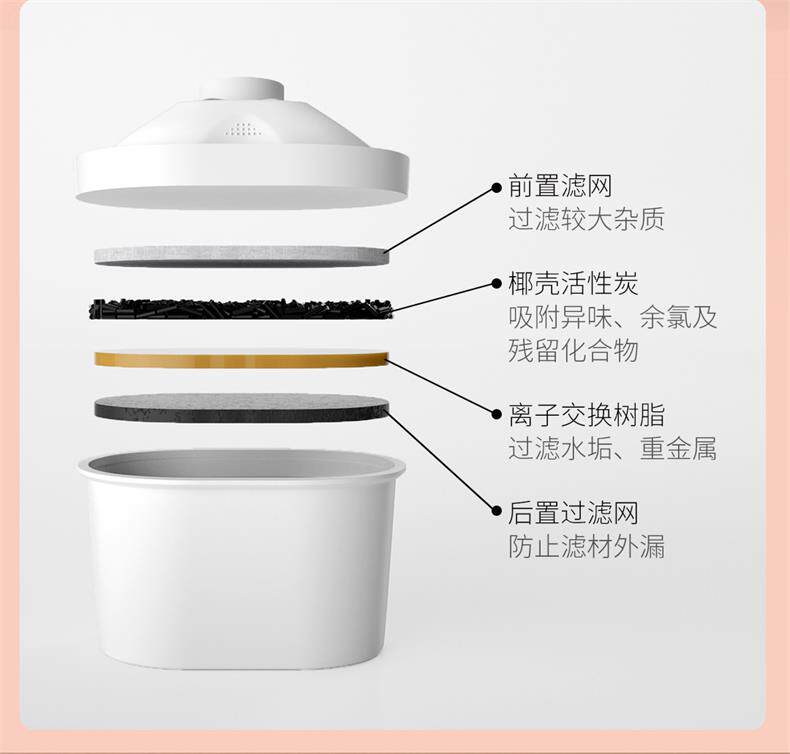 前置滤网
过滤较大杂质

椰壳活性炭
吸附异味、余氯及残留化合物

离子交换树脂
过滤水垢、重金属

后置过滤网
防止滤材外漏