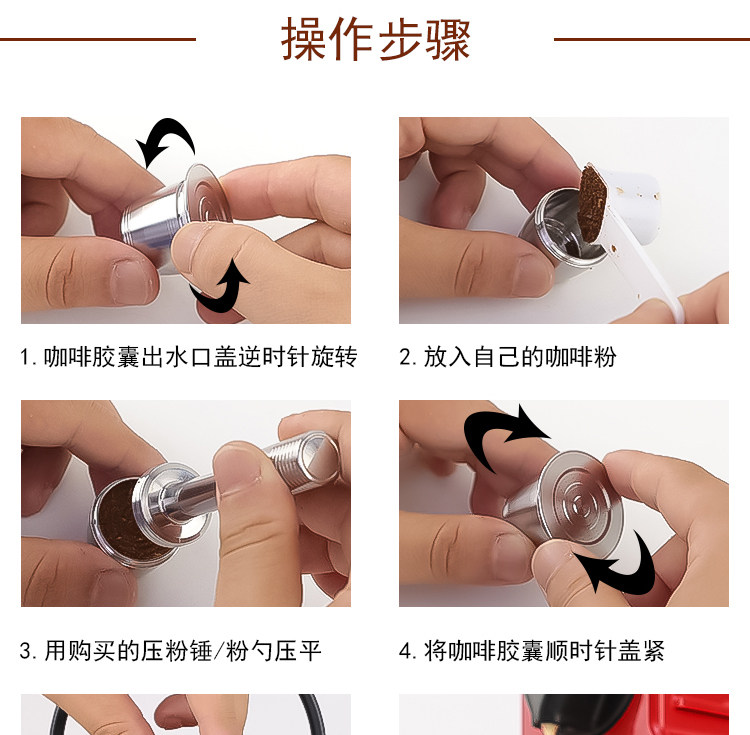 操作步骤

1. 咖啡胶囊出水口盖逆时针旋转

2. 放入自己的咖啡粉

3. 用购买的压粉锤/粉勺压平

4. 将咖啡胶囊顺时针盖紧