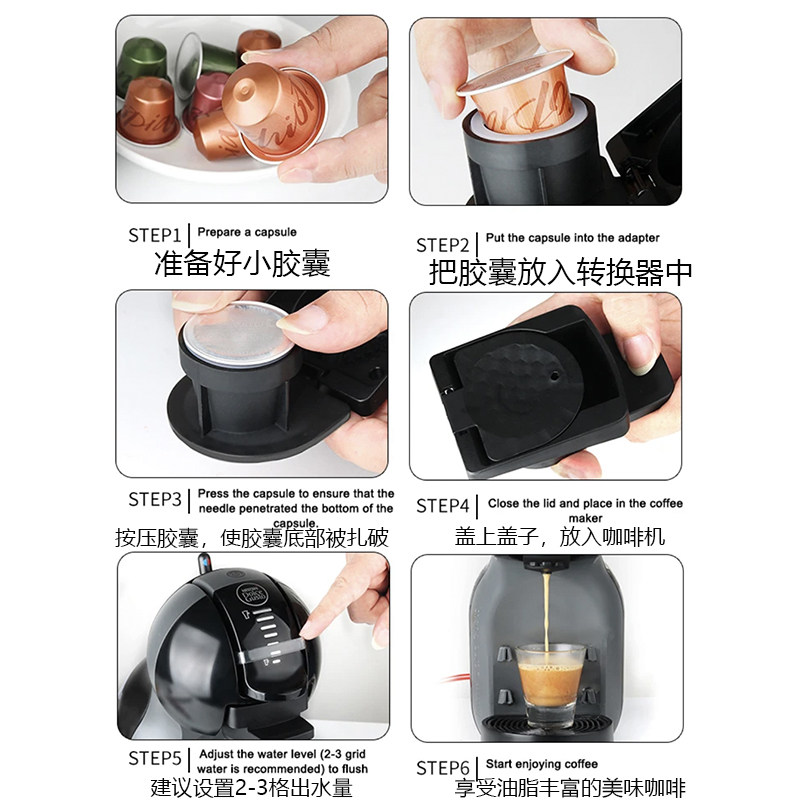 STEP1 | Prepare a capsule
准备好小胶囊

STEP2 | Put the capsule into the adapter
把胶囊放入转换器中

STEP3 | Press the capsule to ensure that the needle penetrated the bottom of the capsule.
按压胶囊，使胶囊底部被扎破

STEP4 | Close the lid and place in the coffee maker
盖上盖子，放入咖啡机

NESCAFÉ Dolce Gusto

STEP5 | Adjust the water level (2-3 grid water is recommended) to flush
建议设置2-3格出水量

STEP6 | Start enjoying coffee
享受油脂丰富的美味咖啡