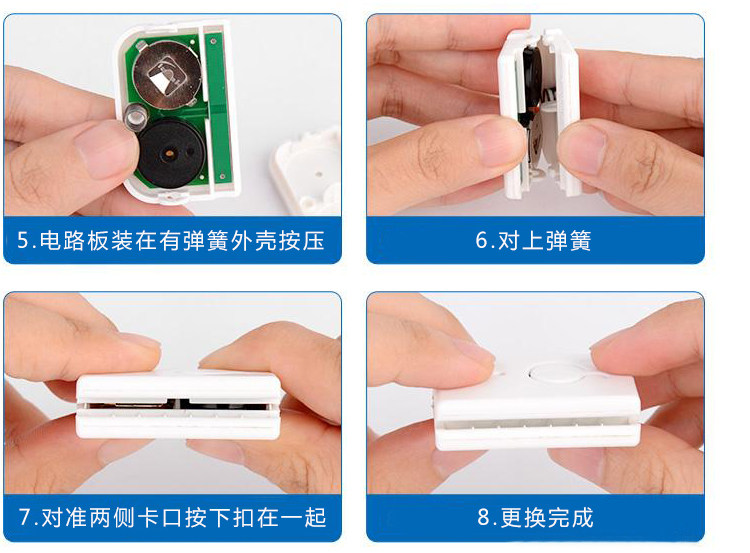 5.电路板装在有弹簧外壳按压

6.对上弹簧

7.对准两侧卡口按下扣在一起

8.更换完成