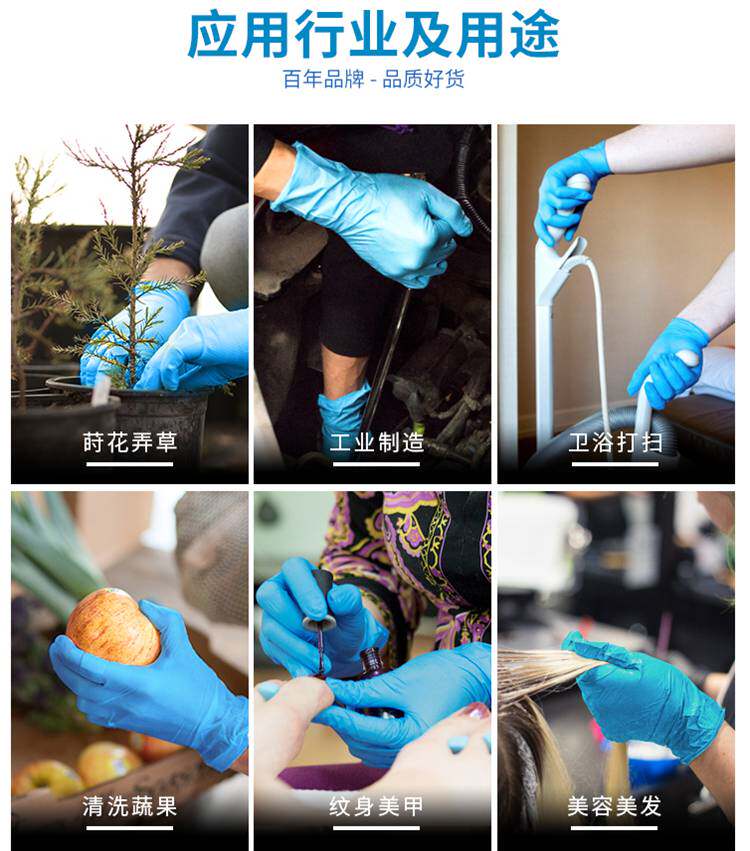 应用行业及用途

百年品牌 - 品质好货

莳花弄草

工业制造

卫浴打扫

清洗蔬果

纹身美甲

美容美发