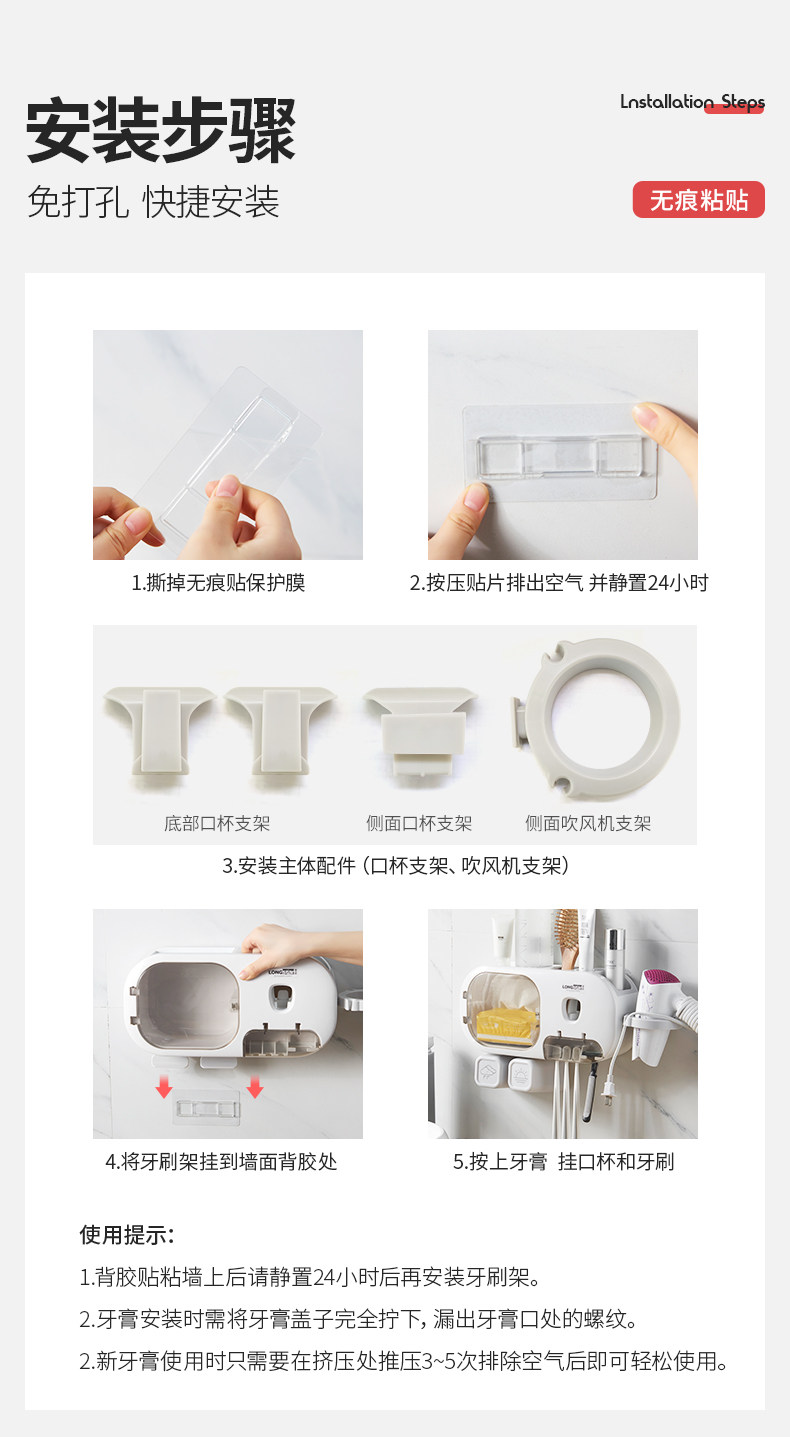 安装步骤

Lnstallation Steps

免打孔 快捷安装

无痕粘贴

1.撕掉无痕贴保护膜

2.按压贴片排出空气 并静置24小时

底部口杯支架

侧面口杯支架

侧面吹风机支架

3.安装主体配件（口杯支架、吹风机支架）

4.将牙刷架挂到墙面背胶处

5.按上牙膏 挂口杯和牙刷

使用提示：

1.背胶贴粘墙上后请静置24小时后再安装牙刷架。

2.牙膏安装时需将牙膏盖子完全拧下，漏出牙膏口处的螺纹。

2.新牙膏使用时只需要在挤压处推压3~5次排除空气后即可轻松使用。