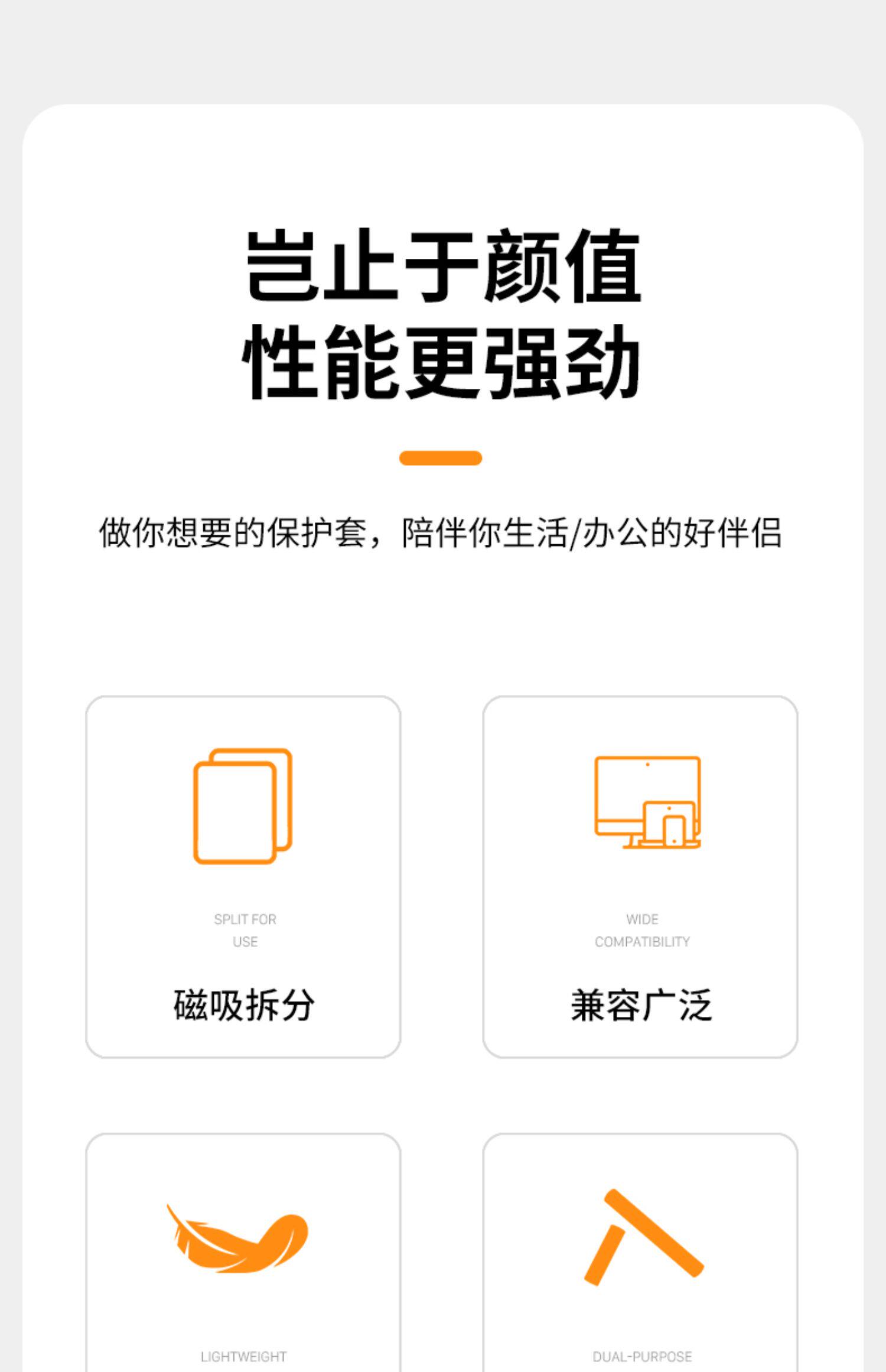 岂止于颜值
性能更强劲

做你想要的保护套，陪伴你生活/办公的好伴侣

SPLIT FOR
USE

磁吸拆分

WIDE
COMPATIBILITY

兼容广泛

LIGHTWEIGHT

DUAL-PURPOSE