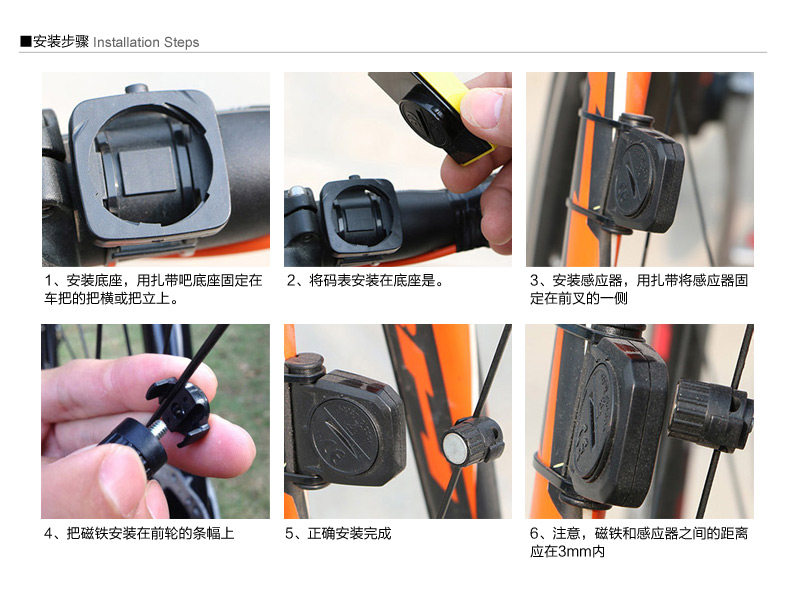 ■安装步骤 Installation Steps

1、安装底座，用扎带吧底座固定在车把的把横或把立上。

2、将码表安装在底座是。

3、安装感应器，用扎带将感应器固定在前叉的一侧

4、把磁铁安装在前轮的条幅上

5、正确安装完成

6、注意，磁铁和感应器之间的距离应在3mm内