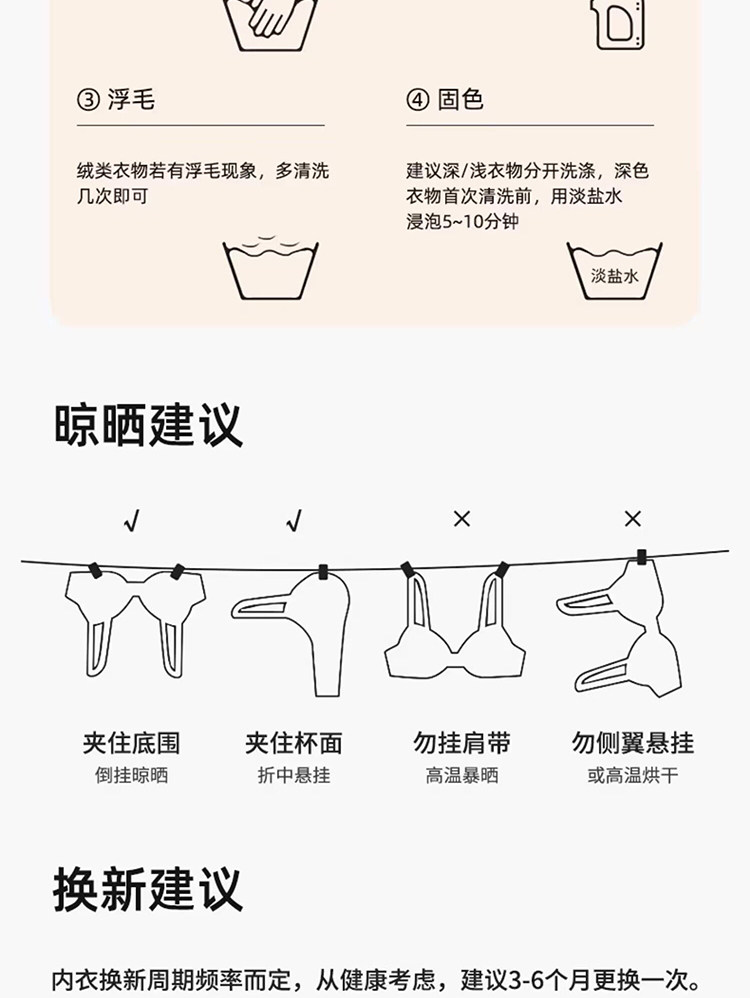 ③ 浮毛

绒类衣物若有浮毛现象，多清洗几次即可

④ 固色

建议深/浅衣物分开洗涤，深色衣物首次清洗前，用淡盐水浸泡5~10分钟

淡盐水

晾晒建议

√ √ × ×

夹住底围
倒挂晾晒

夹住杯面
折中悬挂

勿挂肩带
高温暴晒

勿侧翼悬挂
或高温烘干

换新建议

内衣换新周期频率而定，从健康考虑，建议3-6个月更换一次。