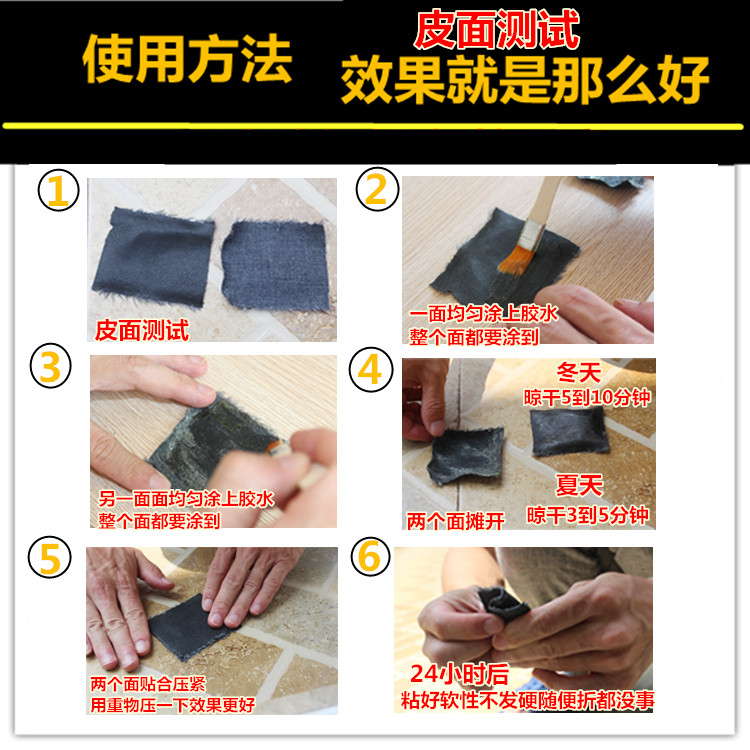 使用方法

皮面测试
效果就是那么好

1
皮面测试

2
一面均匀涂上胶水
整个面都要涂到

3
另一面面均匀涂上胶水
整个面都要涂到

4
冬天
晾干5到10分钟
夏天
晾干3到5分钟
两个面摊开

5
两个面贴合压紧
用重物压一下效果更好

6
24小时后
粘好软性不发硬随便折都没事