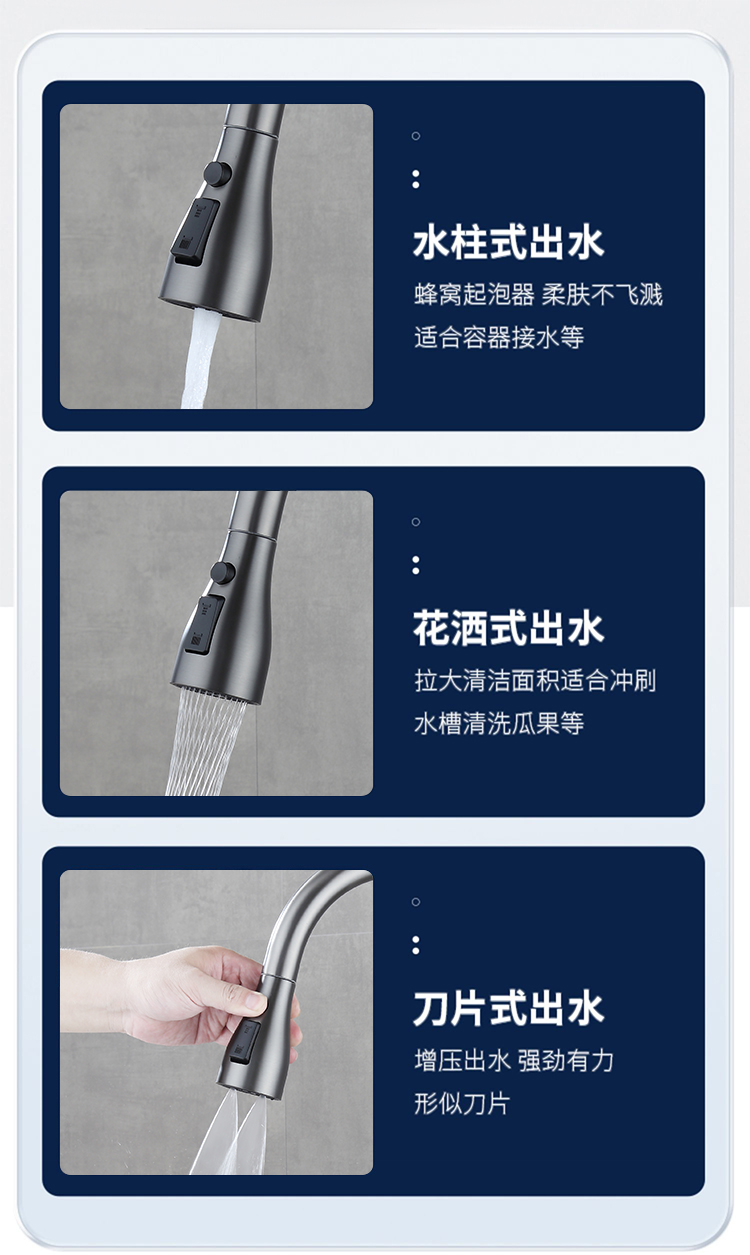 水柱式出水
蜂窝起泡器 柔肤不飞溅
适合容器接水等

花洒式出水
拉大清洁面积适合冲刷
水槽清洗瓜果等

刀片式出水
增压出水 强劲有力
形似刀片