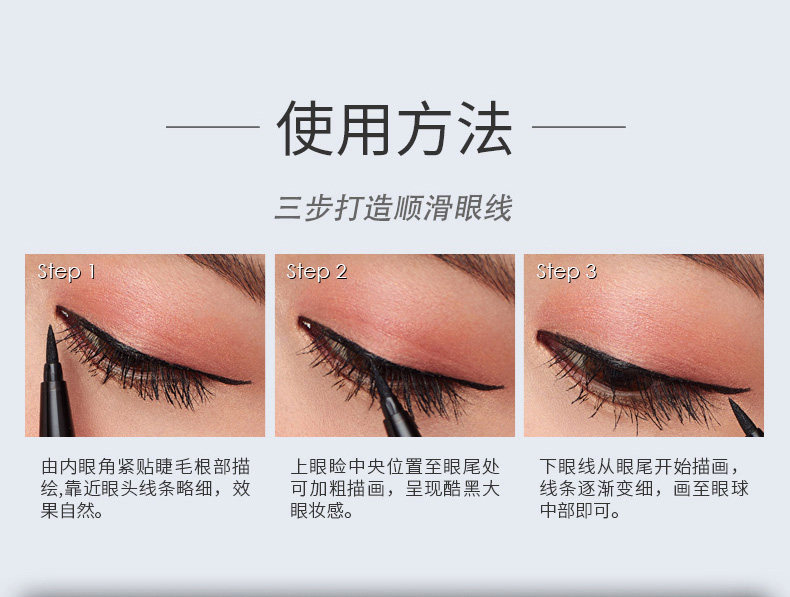 使用方法

三步打造顺滑眼线

Step 1

由内眼角紧贴睫毛根部描绘,靠近眼头线条略细，效果自然。

Step 2

上眼睑中央位置至眼尾处可加粗描画，呈现酷黑大眼妆感。

Step 3

下眼线从眼尾开始描画，线条逐渐变细，画至眼球中部即可。