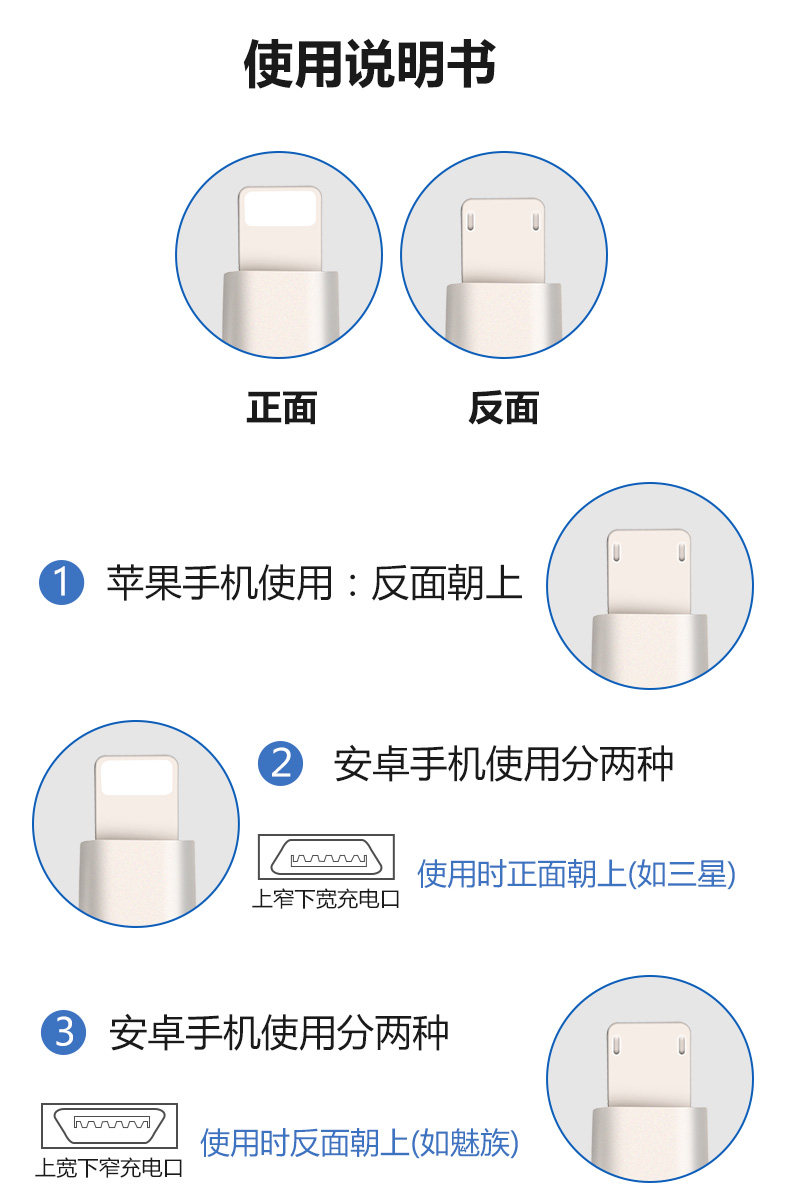 使用说明书

正面

反面

1 苹果手机使用：反面朝上

2 安卓手机使用分两种

上窄下宽充电口

使用时正面朝上(如三星)

3 安卓手机使用分两种

上宽下窄充电口

使用时反面朝上(如魅族)