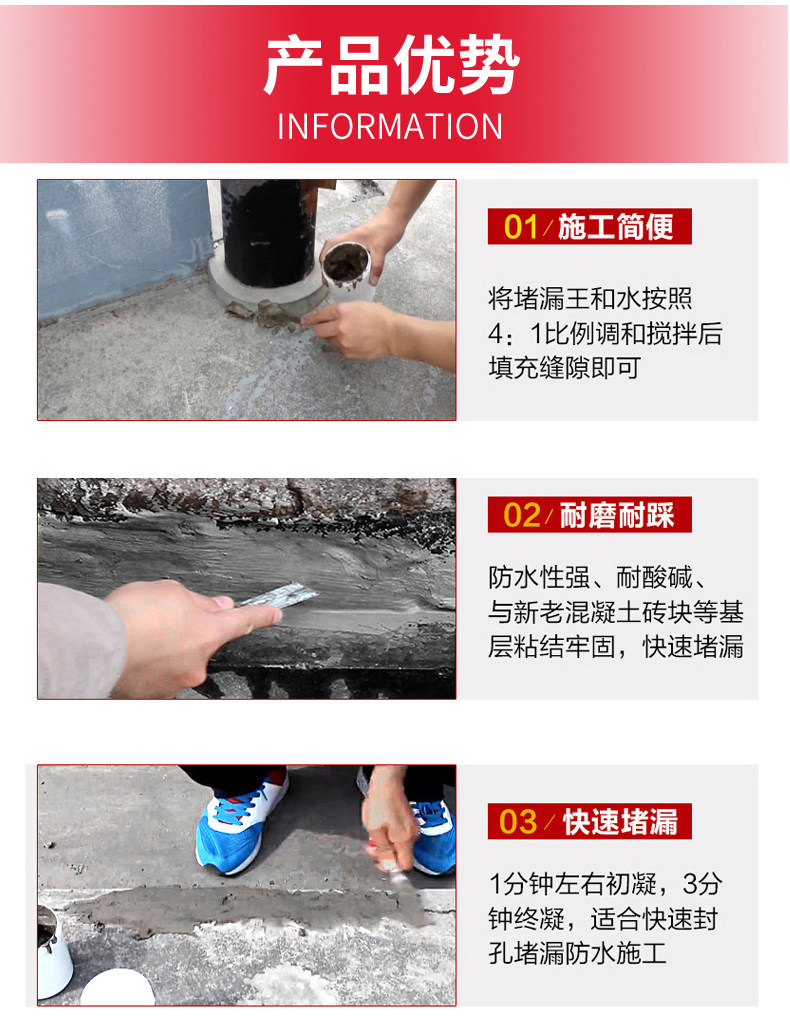 产品优势
INFORMATION

01/ 施工简便

将堵漏王和水按照4：1比例调和搅拌后填充缝隙即可

02/ 耐磨耐踩

防水性强、耐酸碱、与新老混凝土砖块等基层粘结牢固，快速堵漏

03/ 快速堵漏

1分钟左右初凝，3分钟终凝，适合快速封孔堵漏防水施工