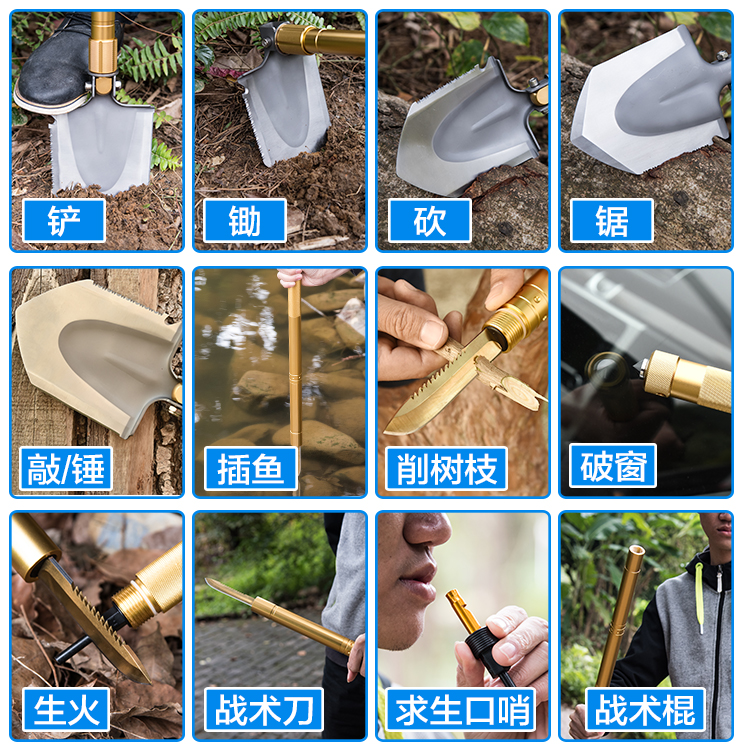 铲

锄

砍

锯

敲/锤

插鱼

削树枝

破窗

生火

战术刀

求生口哨

战术棍