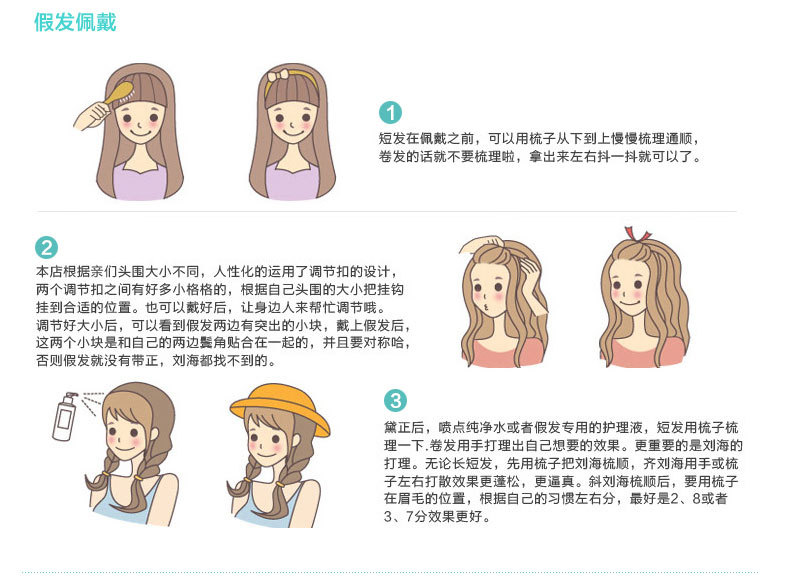 假发佩戴

1

短发在佩戴之前，可以用梳子从下到上慢慢梳理通顺，卷发的话就不要梳理啦，拿出来左右抖一抖就可以了。

2

本店根据亲们头围大小不同，人性化的运用了调节扣的设计，两个调节扣之间有好多小格格的，根据自己头围的大小把挂钩挂到合适的位置。也可以戴好后，让身边人来帮忙调节哦。
调节好大小后，可以看到假发两边有突出的小块，戴上假发后，这两个小块是和自己的两边鬓角贴合在一起的，并且要对称哈，否则假发就没有带正，刘海都找不到的。

3

黛正后，喷点纯净水或者假发专用的护理液，短发用梳子梳理一下.卷发用手打理出自己想要的效果。更重要的是刘海的打理。无论长短发，先用梳子把刘海梳顺，齐刘海用手或梳子左右打散效果更蓬松，更逼真。斜刘海梳顺后，要用梳子在眉毛的位置，根据自己的习惯左右分，最好是2、8或者3、7分效果更好。