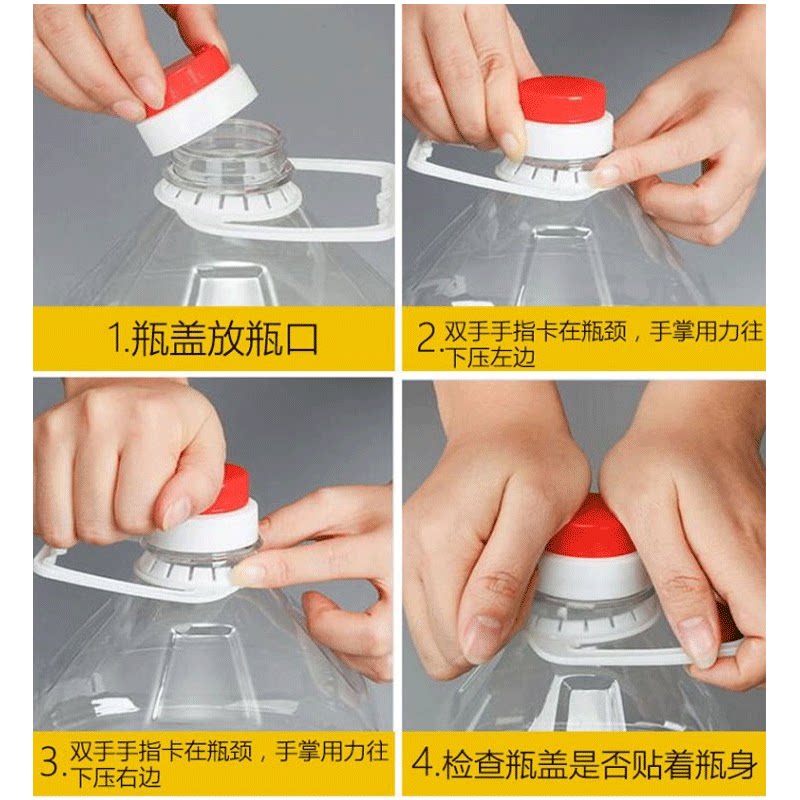 1.瓶盖放瓶口

2.双手手指卡在瓶颈，手掌用力往下压左边

3.双手手指卡在瓶颈，手掌用力往下压右边

4.检查瓶盖是否贴着瓶身