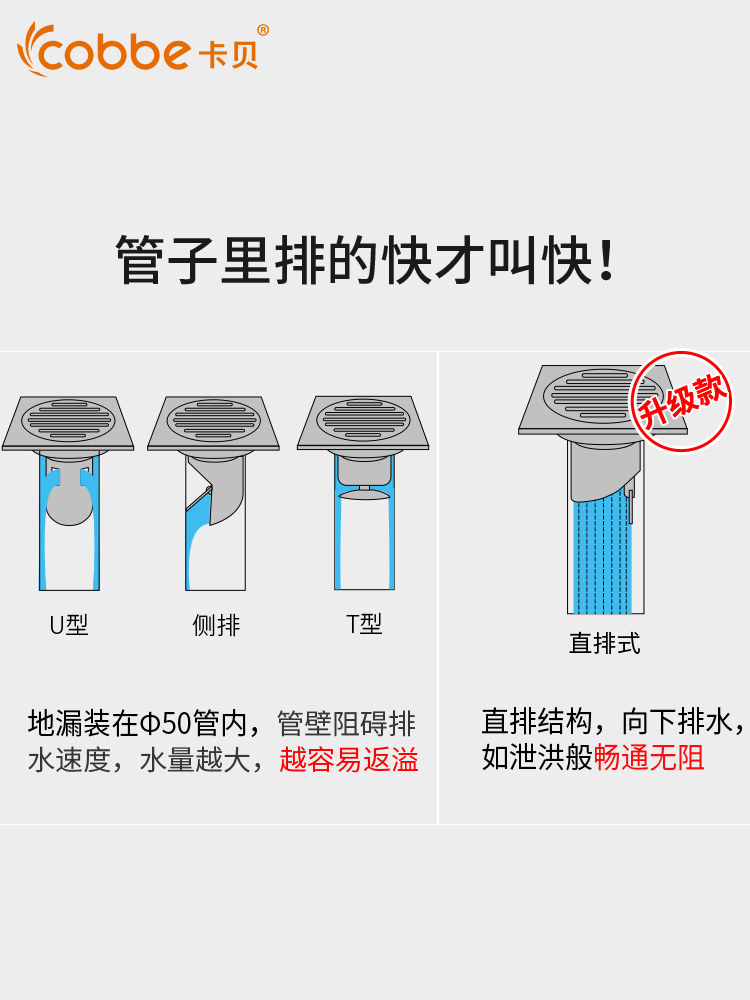 cobbe 卡贝®

管子里排的快才叫快!

U型

侧排

T型

地漏装在Φ50管内，管壁阻碍排水速度，水量越大，越容易返溢

升级款

直排式

直排结构，向下排水，如泄洪般畅通无阻