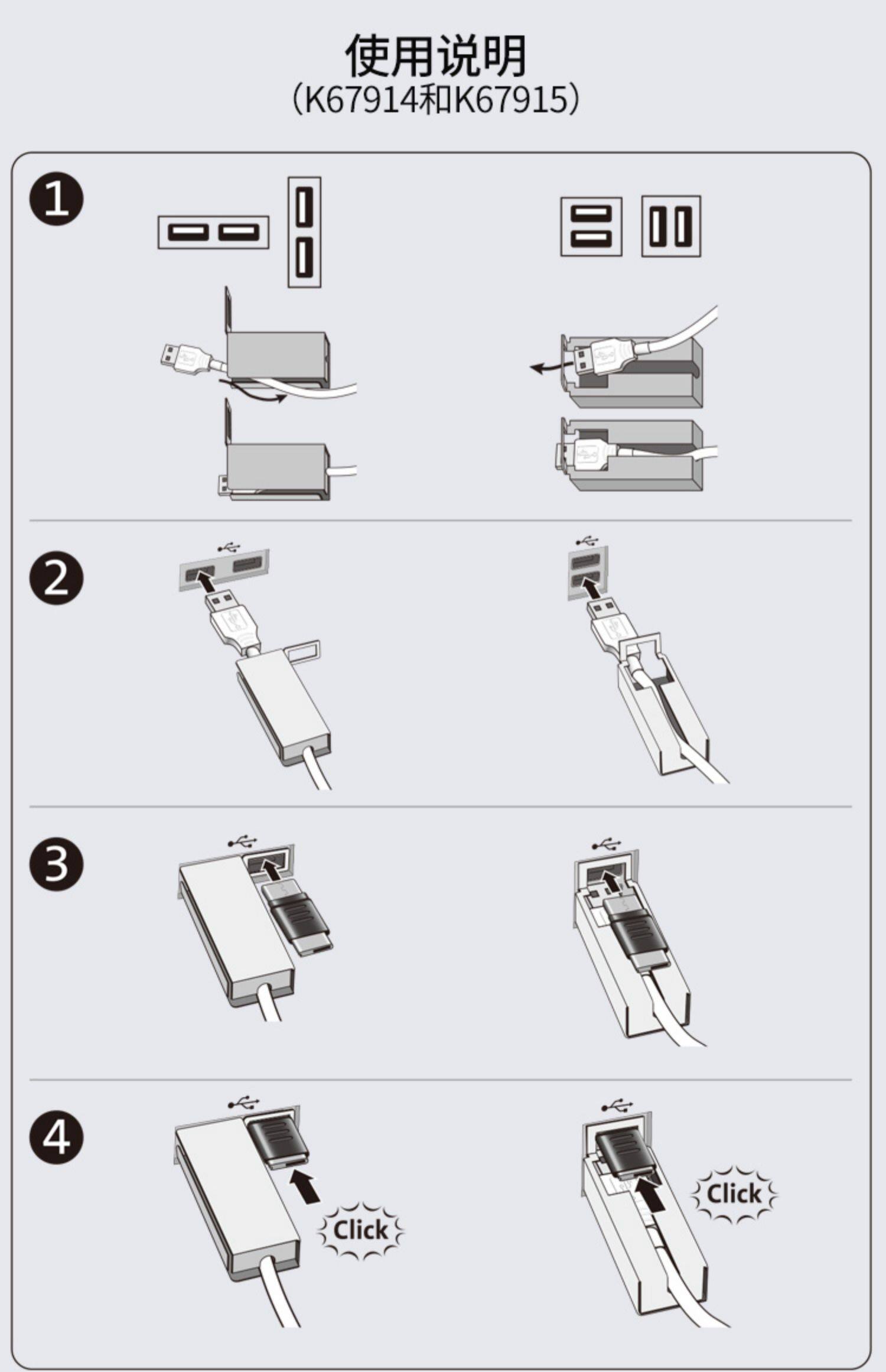 使用说明
（K67914和K67915）

1

2

3

4

Click

Click