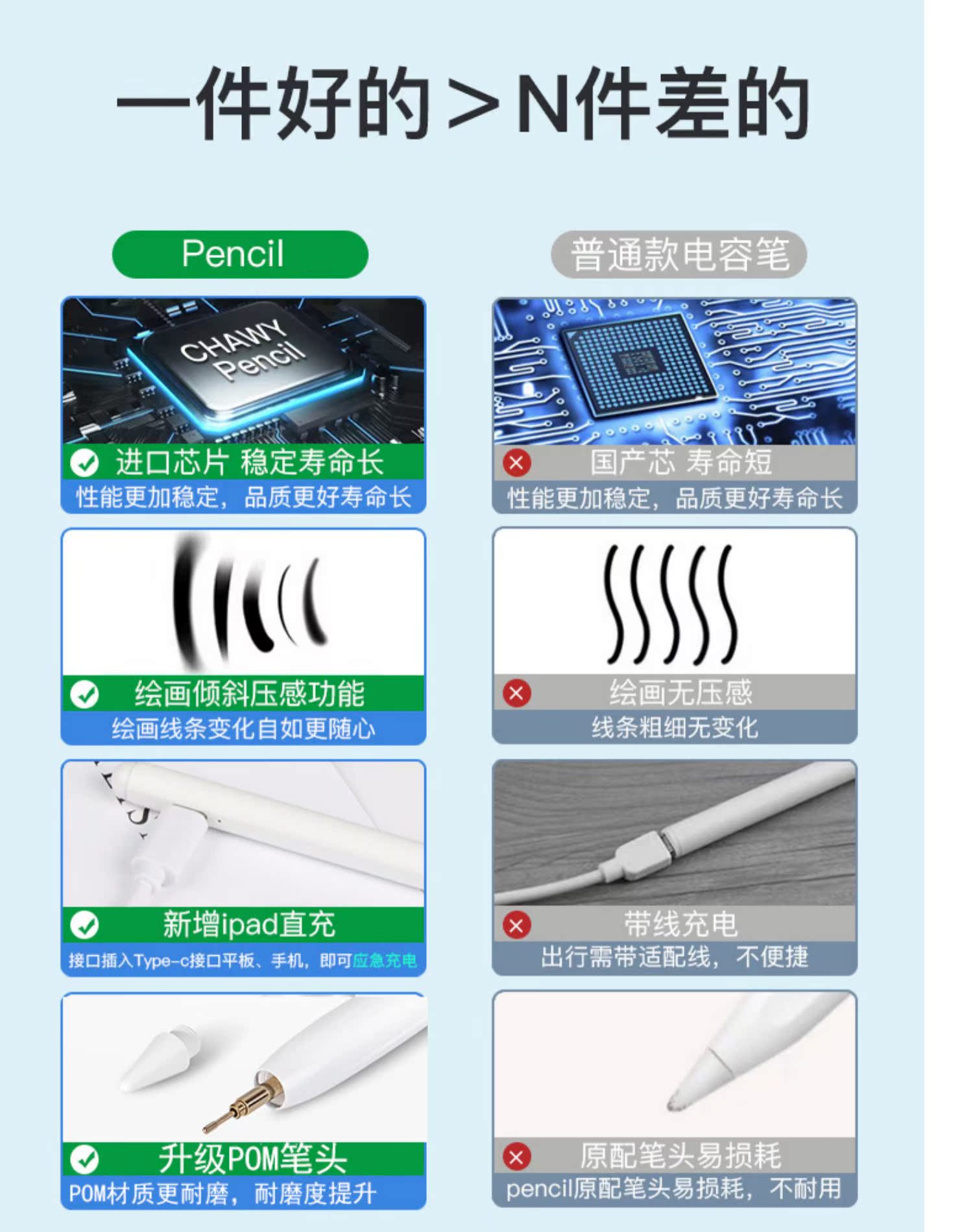 一件好的＞N件差的

Pencil

CHAWY Pencil

进口芯片 稳定寿命长

性能更加稳定，品质更好寿命长

绘画倾斜压感功能

绘画线条变化自如更随心

新增ipad直充

接口插入Type-c接口平板、手机，即可应急充电

升级POM笔头

POM材质更耐磨，耐磨度提升

普通款电容笔

国产芯 寿命短

性能更加稳定，品质更好寿命长

绘画无压感

线条粗细无变化

带线充电

出行需带适配线，不便捷

原配笔头易损耗

pencil原配笔头易损耗，不耐用