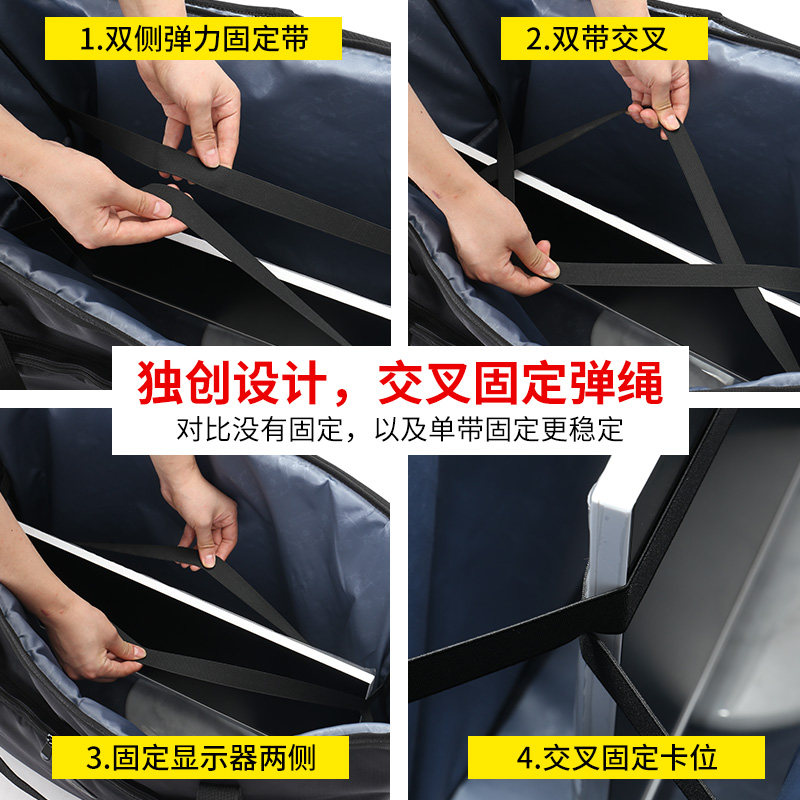 1.双侧弹力固定带

2.双带交叉

独创设计，交叉固定弹绳

对比没有固定，以及单带固定更稳定

3.固定显示器两侧

4.交叉固定卡位