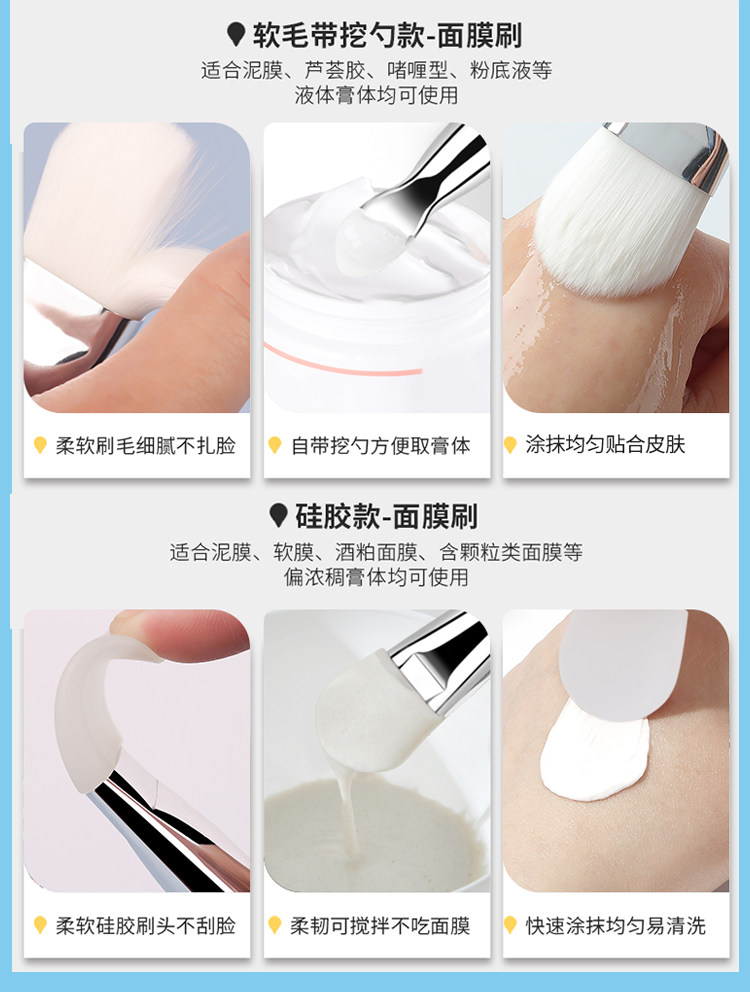 软毛带挖勺款-面膜刷

适合泥膜、芦荟胶、啫喱型、粉底液等
液体膏体均可使用

柔软刷毛细腻不扎脸

自带挖勺方便取膏体

涂抹均匀贴合皮肤

硅胶款-面膜刷

适合泥膜、软膜、酒粕面膜、含颗粒类面膜等
偏浓稠膏体均可使用

柔软硅胶刷头不刮脸

柔韧可搅拌不吃面膜

快速涂抹均匀易清洗