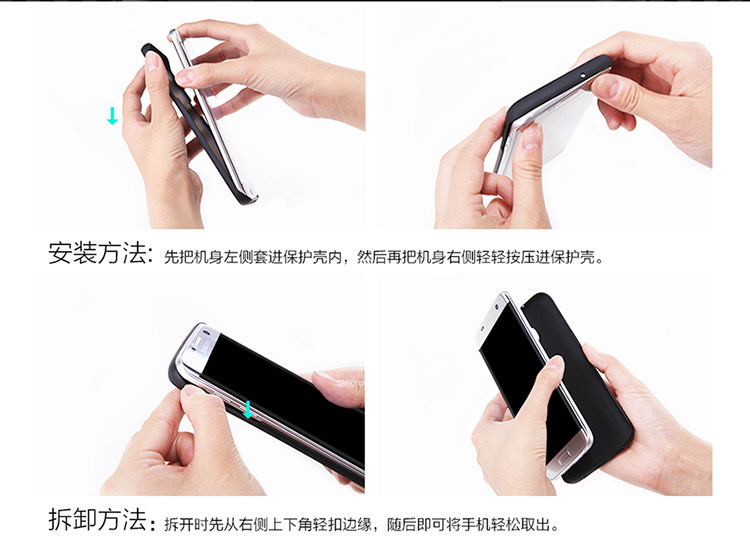 安装方法：先把机身左侧套进保护壳内，然后再把机身右侧轻轻按压进保护壳。

拆卸方法：拆开时先从右侧上下角轻扣边缘，随后即可将手机轻松取出。