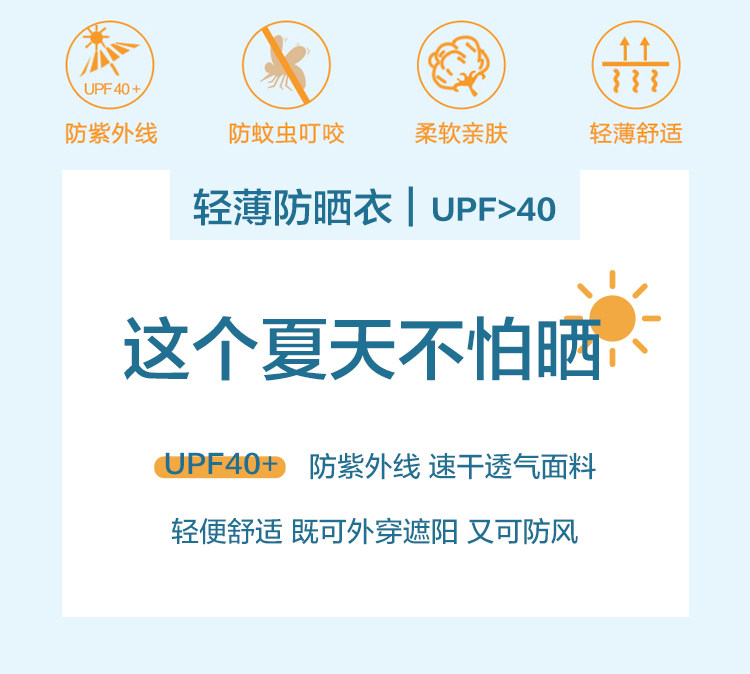 UPF 40 +

防紫外线 防蚊虫叮咬 柔软亲肤 轻薄舒适

轻薄防晒衣 | UPF>40

这个夏天不怕晒

UPF40+ 防紫外线 速干透气面料

轻便舒适 既可外穿遮阳 又可防风