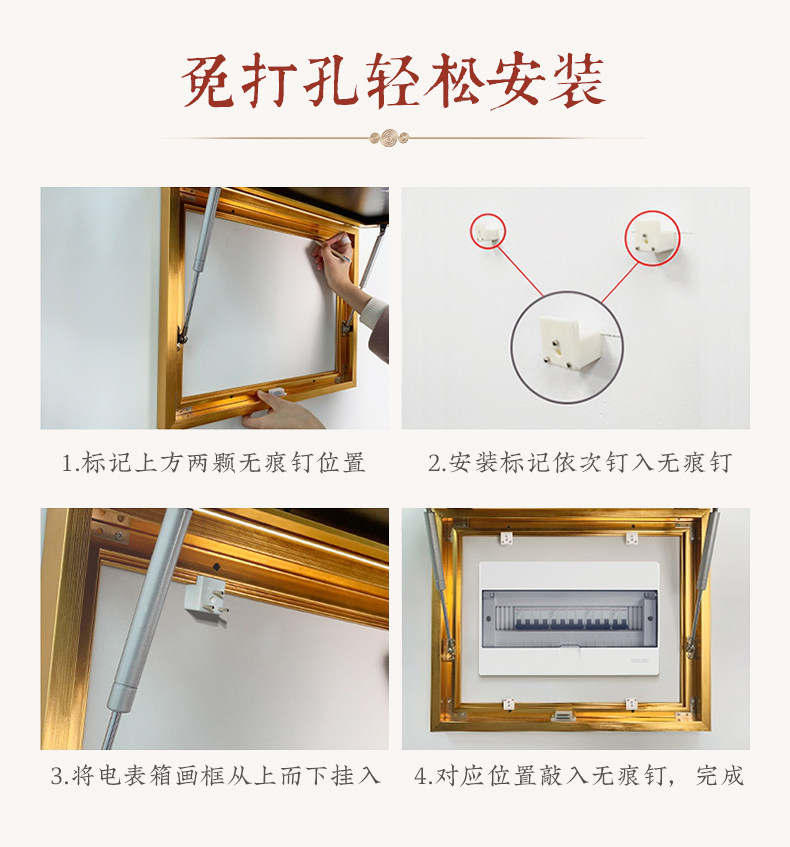 免打孔轻松安装

1.标记上方两颗无痕钉位置

2.安装标记依次钉入无痕钉

3.将电表箱画框从上而下挂入

4.对应位置敲入无痕钉，完成