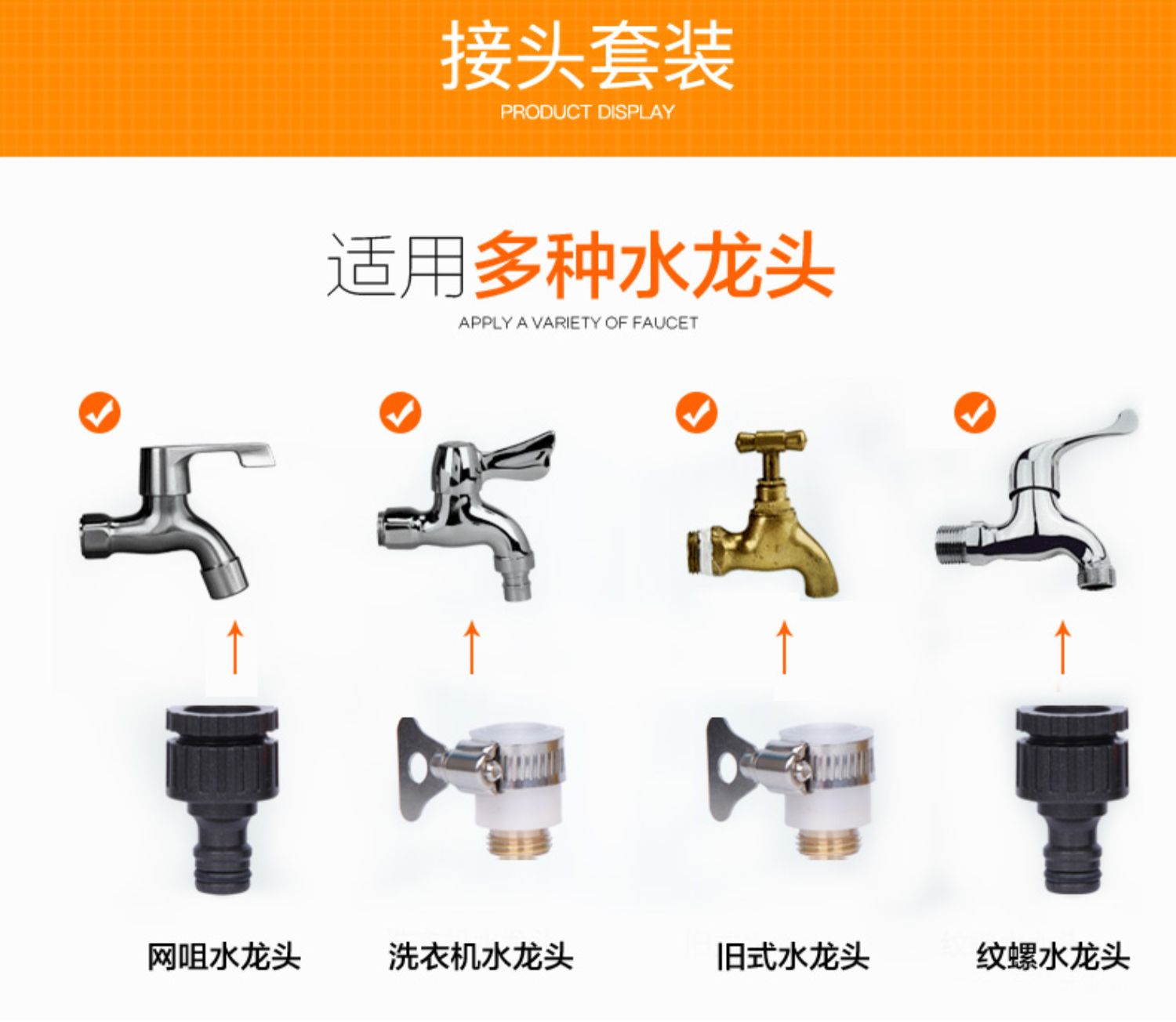 接头套装
PRODUCT DISPLAY

适用多种水龙头
APPLY A VARIETY OF FAUCET

网咀水龙头

洗衣机水龙头

旧式水龙头

纹螺水龙头