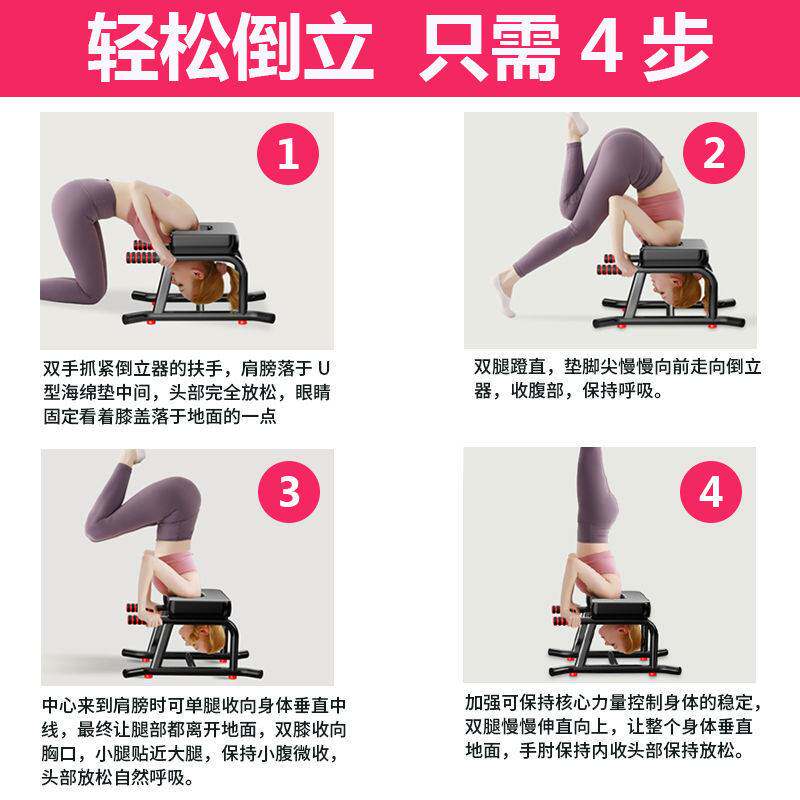 轻松倒立 只需 4 步

1

双手抓紧倒立器的扶手，肩膀落于 U 型海绵垫中间，头部完全放松，眼睛固定看着膝盖落于地面的一点

2

双腿蹬直，垫脚尖慢慢向前走向倒立器，收腹部，保持呼吸。

3

中心来到肩膀时可单腿收向身体垂直中线，最终让腿部都离开地面，双膝收向胸口，小腿贴近大腿，保持小腹微收，头部放松自然呼吸。

4

加强可保持核心力量控制身体的稳定，双腿慢慢伸直向上，让整个身体垂直地面，手肘保持内收头部保持放松。