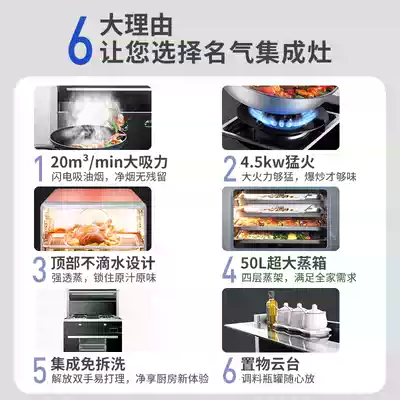 6 大理由
让您选择名气集成灶

1 $20m^3$/min大吸力
闪电吸油烟，净烟无残留

2 4.5kw猛火
大火力够猛，爆炒才够味

3 顶部不滴水设计
强透蒸，锁住原汁原味

4 50L超大蒸箱
四层蒸架，满足全家需求

5 集成免拆洗
解放双手易打理，净享厨房新体验

6 置物云台
调料瓶罐随心放