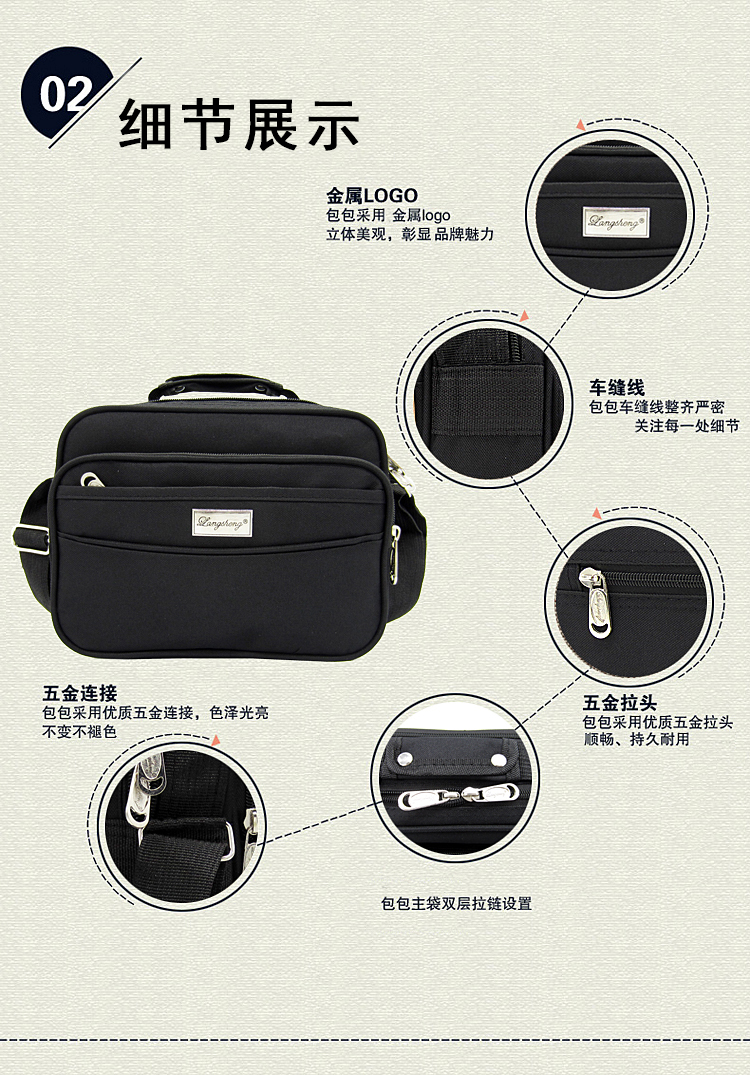 02
细节展示

金属LOGO
包包采用 金属logo
立体美观，彰显 品牌魅力

Langsheng®

车缝线
包包车缝线整齐严密
关注每一处细节

Langsheng®

五金连接
包包采用优质五金连接，色泽光亮
不变不褪色

五金拉头
包包采用优质五金拉头
顺畅、持久耐用

包包主袋双层拉链设置