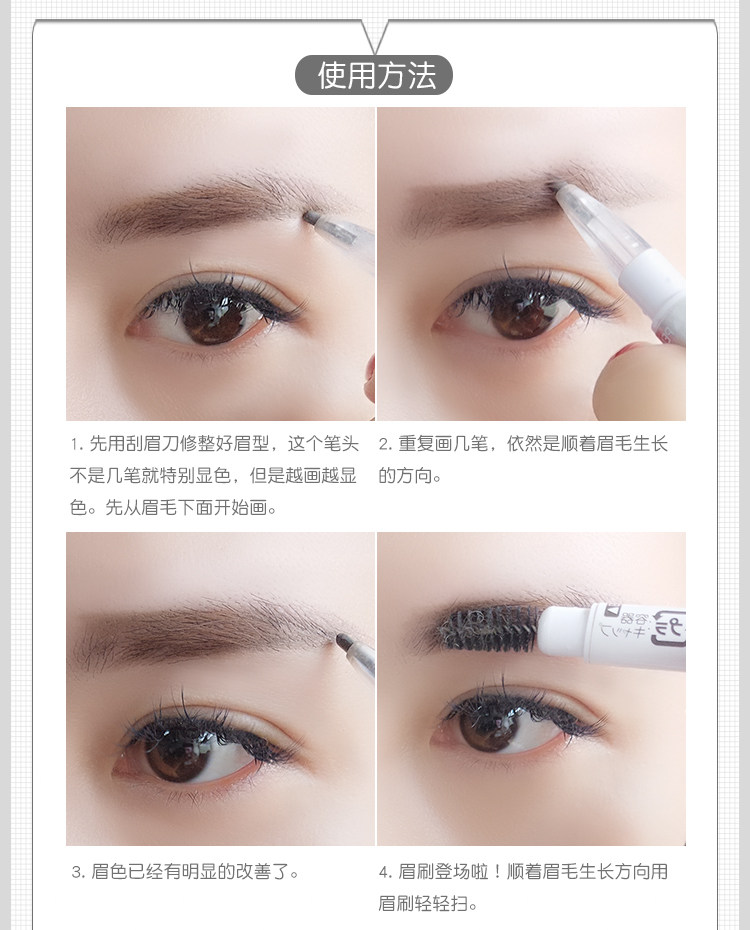 使用方法

1. 先用刮眉刀修整好眉型，这个笔头不是几笔就特别显色，但是越画越显色。先从眉毛下面开始画。

2. 重复画几笔，依然是顺着眉毛生长的方向。

3. 眉色已经有明显的改善了。

4. 眉刷登场啦！顺着眉毛生长方向用眉刷轻轻扫。