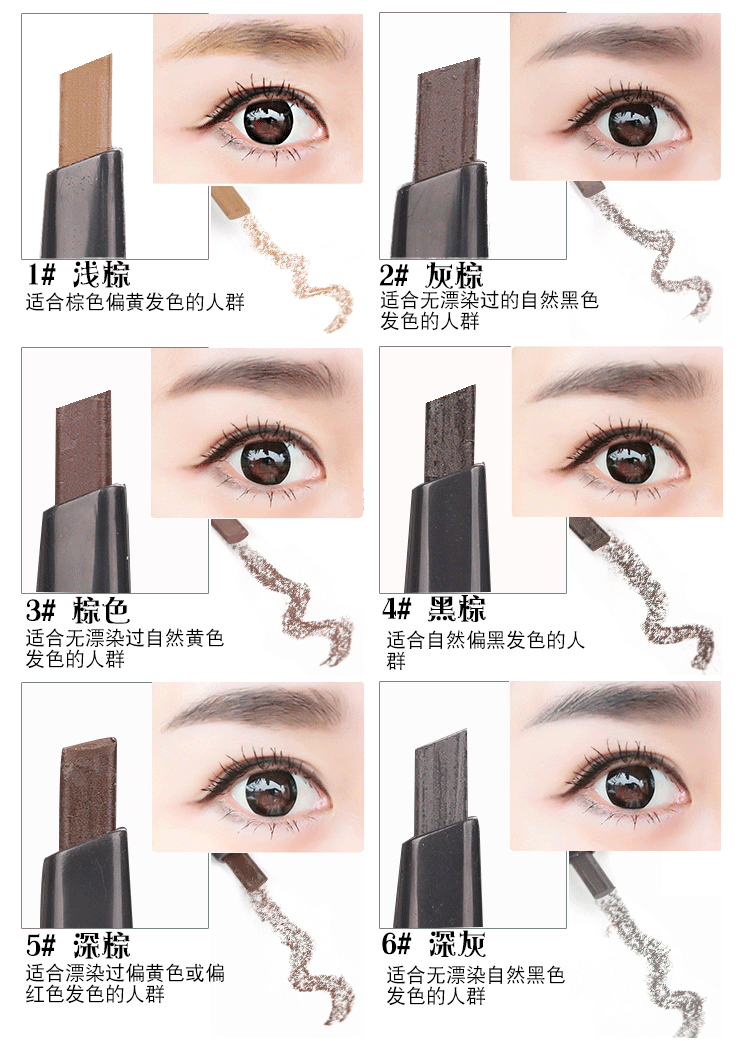 1# 浅棕
适合棕色偏黄发色的人群

2# 灰棕
适合无漂染过的自然黑色发色的人群

3# 棕色
适合无漂染过自然黄色发色的人群

4# 黑棕
适合自然偏黑发色的人群

5# 深棕
适合漂染过偏黄色或偏红色发色的人群

6# 深灰
适合无漂染自然黑色发色的人群