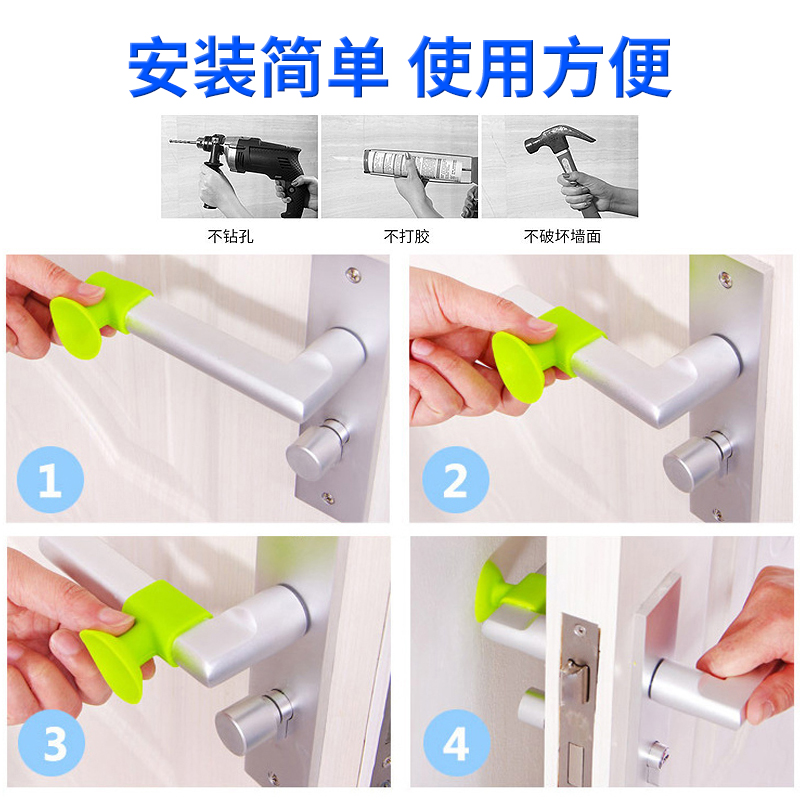 安装简单 使用方便

不钻孔

不打胶

不破坏墙面

1

2

3

4