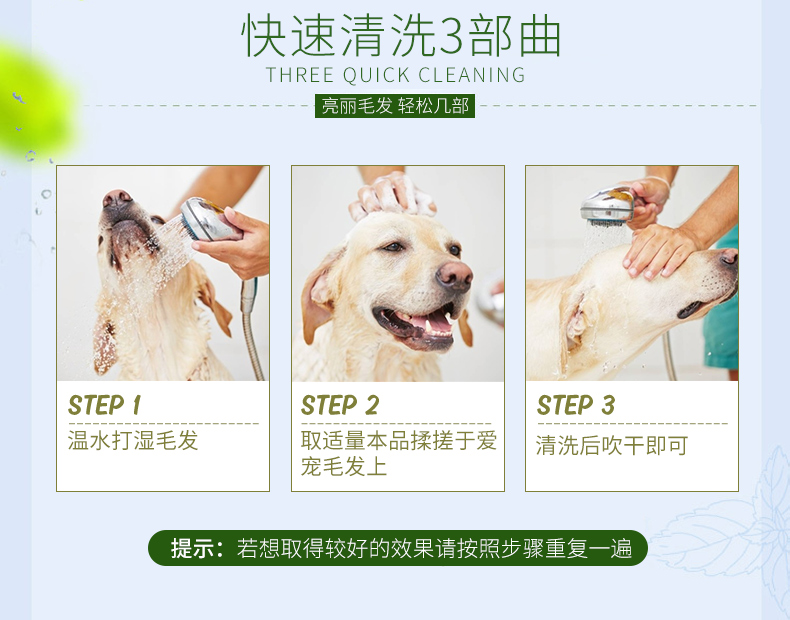 快速清洗3部曲

THREE QUICK CLEANING

亮丽毛发 轻松几部

STEP 1

温水打湿毛发

STEP 2

取适量本品揉搓于爱宠毛发上

STEP 3

清洗后吹干即可

提示：若想取得较好的效果请按照步骤重复一遍