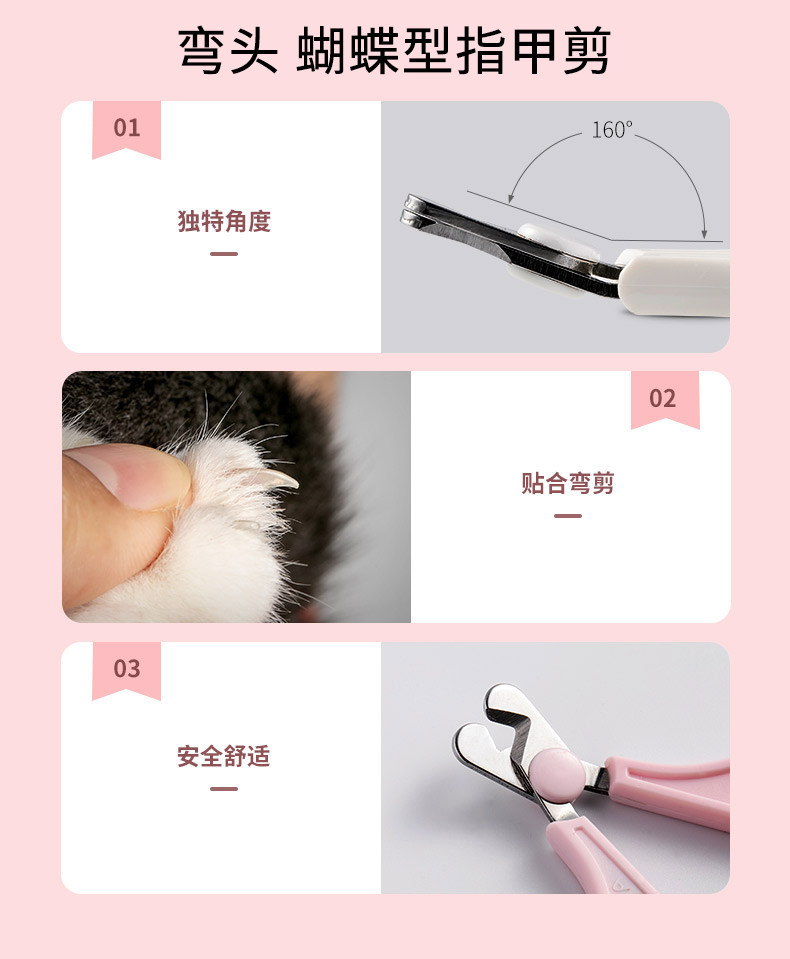 弯头 蝴蝶型指甲剪

01

独特角度

160°

02

贴合弯剪

03

安全舒适