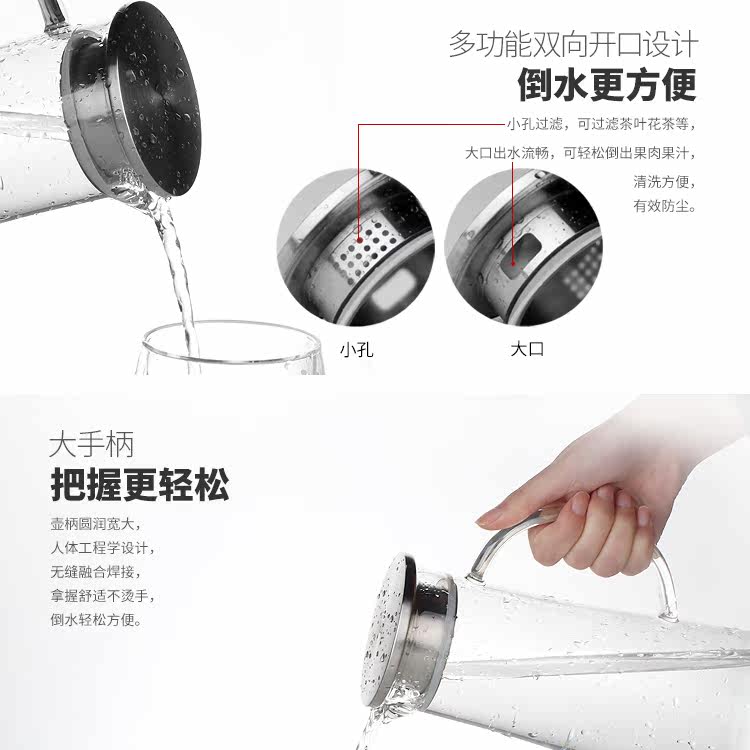 多功能双向开口设计
倒水更方便

小孔过滤，可过滤茶叶花茶等，
大口出水流畅，可轻松倒出果肉果汁，
清洗方便，
有效防尘。

小孔

大口

大手柄
把握更轻松

壶柄圆润宽大，
人体工程学设计，
无缝融合焊接，
拿握舒适不烫手，
倒水轻松方便。