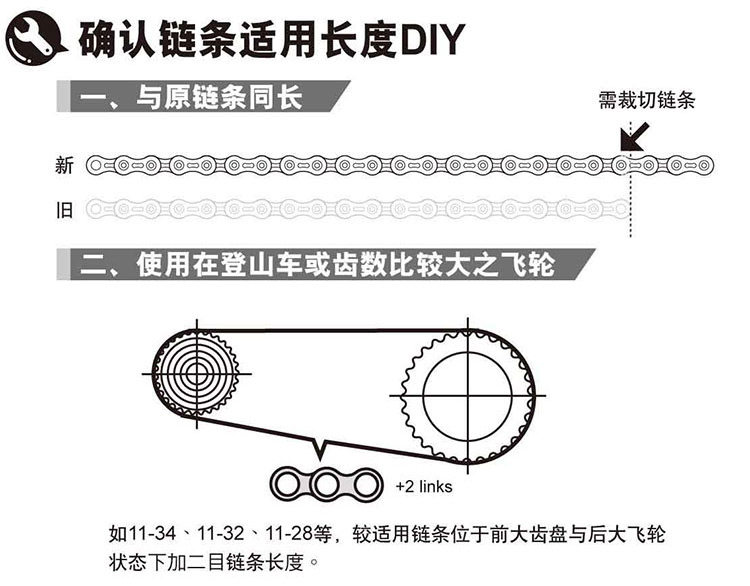 确认链条适用长度DIY

一、与原链条同长

需裁切链条

新

旧

二、使用在登山车或齿数比较大之飞轮

+2 links

如11-34、11-32、11-28等，较适用链条位于前大齿盘与后大飞轮状态下加二目链条长度。