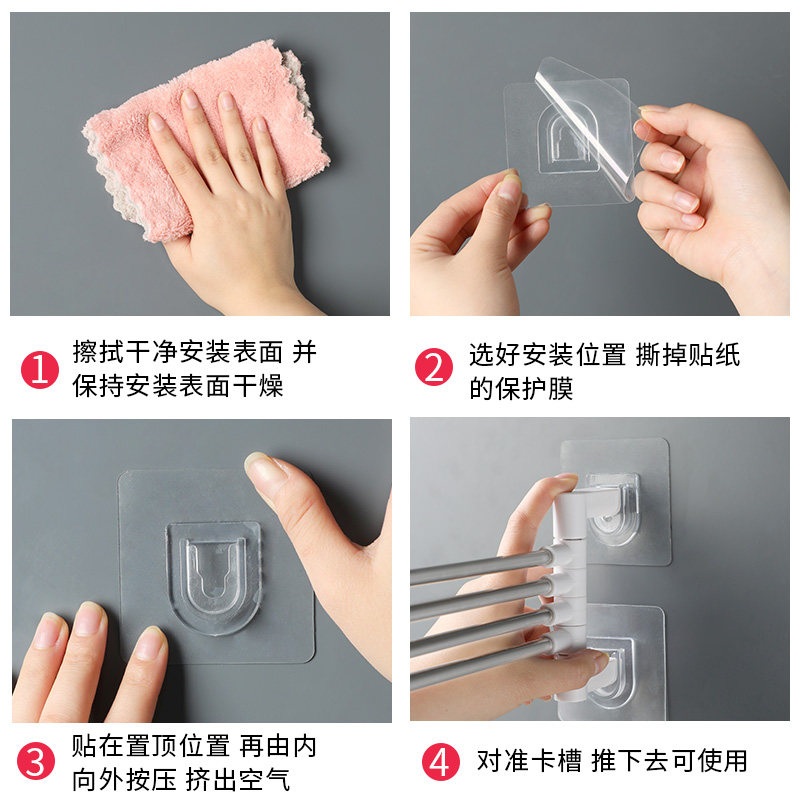 1 擦拭干净安装表面 并保持安装表面干燥

2 选好安装位置 撕掉贴纸的保护膜

3 贴在置顶位置 再由内向外按压 挤出空气

4 对准卡槽 推下去可使用