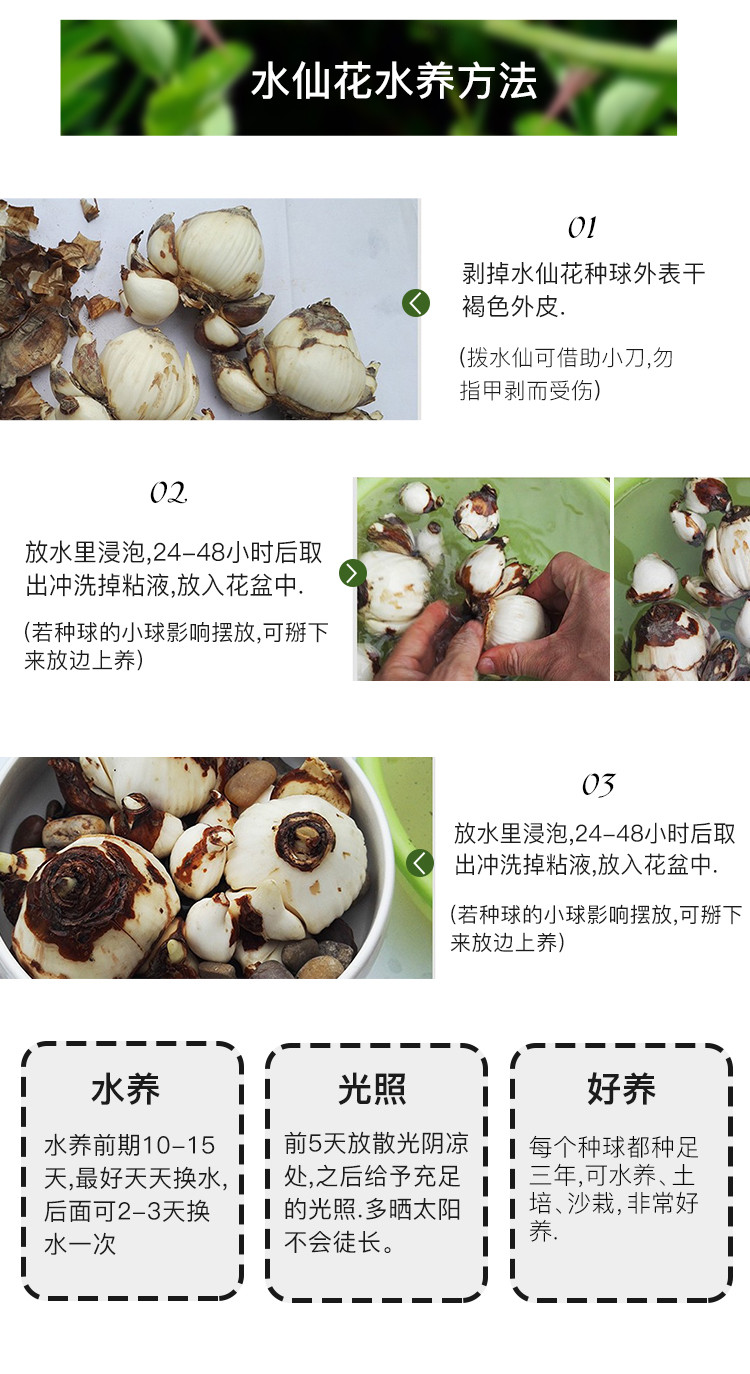 水仙花水养方法

01

剥掉水仙花种球外表干褐色外皮.

(拨水仙可借助小刀,勿指甲剥而受伤)

02

放水里浸泡,24-48小时后取出冲洗掉粘液,放入花盆中.

(若种球的小球影响摆放,可掰下来放边上养)

03

放水里浸泡,24-48小时后取出冲洗掉粘液,放入花盆中.

(若种球的小球影响摆放,可掰下来放边上养)

水养

水养前期10-15天,最好天天换水,后面可2-3天换水一次

光照

前5天放散光阴凉处,之后给予充足的光照.多晒太阳不会徒长。

好养

每个种球都种足三年,可水养、土培、沙栽,非常好养.