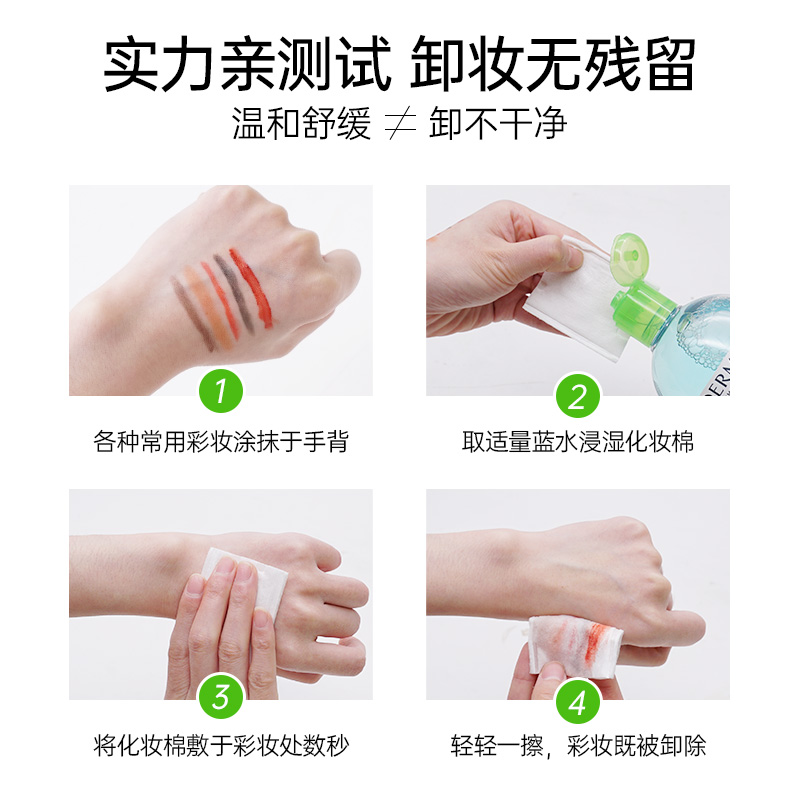 实力亲测试 卸妆无残留

温和舒缓 $\neq$ 卸不干净

1

各种常用彩妆涂抹于手背

2

取适量蓝水浸湿化妆棉

3

将化妆棉敷于彩妆处数秒

4

轻轻一擦，彩妆既被卸除