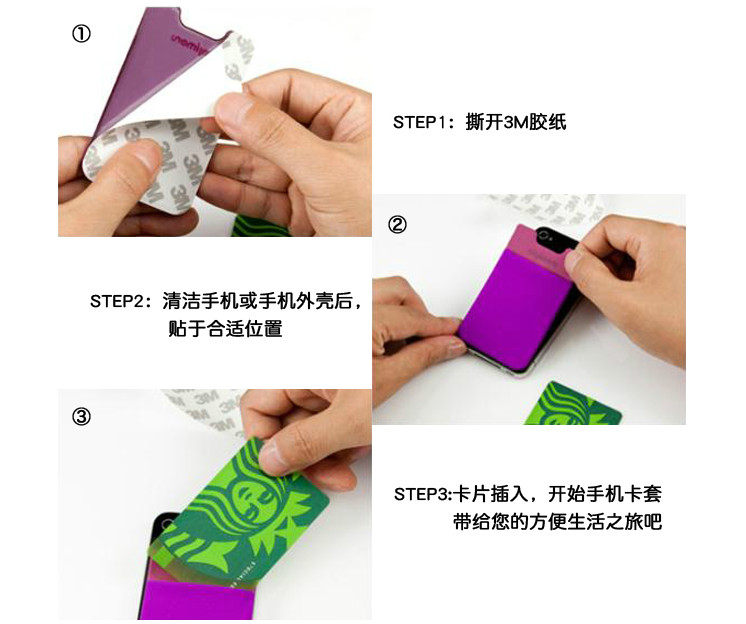 ①

STEP1：撕开3M胶纸

②

STEP2：清洁手机或手机外壳后，贴于合适位置

③

STEP3:卡片插入，开始手机卡套带给您的方便生活之旅吧