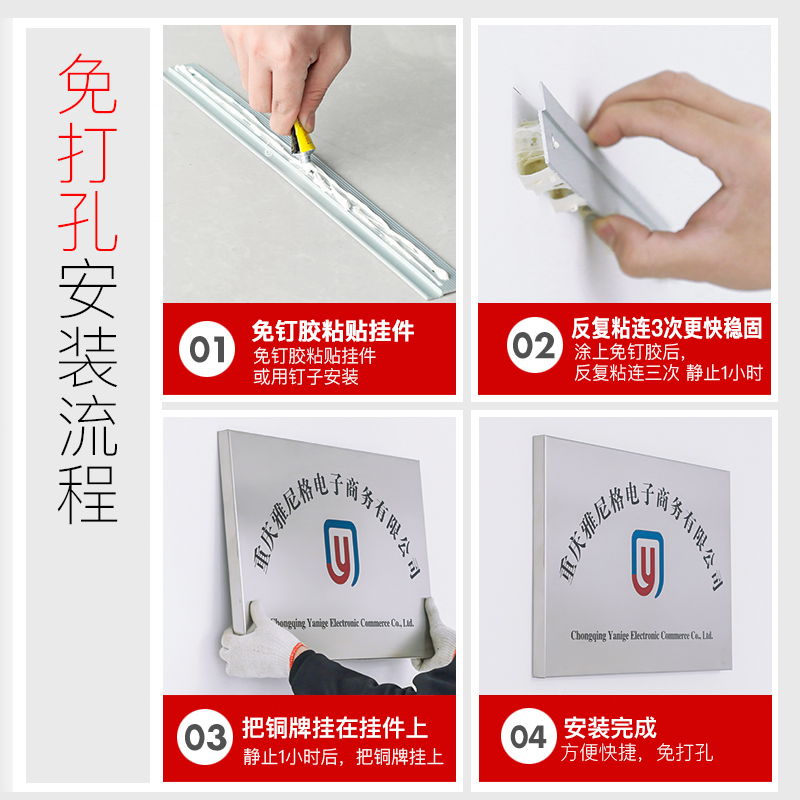 免打孔安装流程

01 免钉胶粘贴挂件
免钉胶粘贴挂件
或用钉子安装

02 反复粘连3次更快稳固
涂上免钉胶后，
反复粘连三次 静止1小时

重庆雅尼格电子商务有限公司
Chongqing Yanige Electronic Commerce Co., Ltd.

03 把铜牌挂在挂件上
静止1小时后，把铜牌挂上

重庆雅尼格电子商务有限公司
Chongqing Yanige Electronic Commerce Co., Ltd.

04 安装完成
方便快捷，免打孔