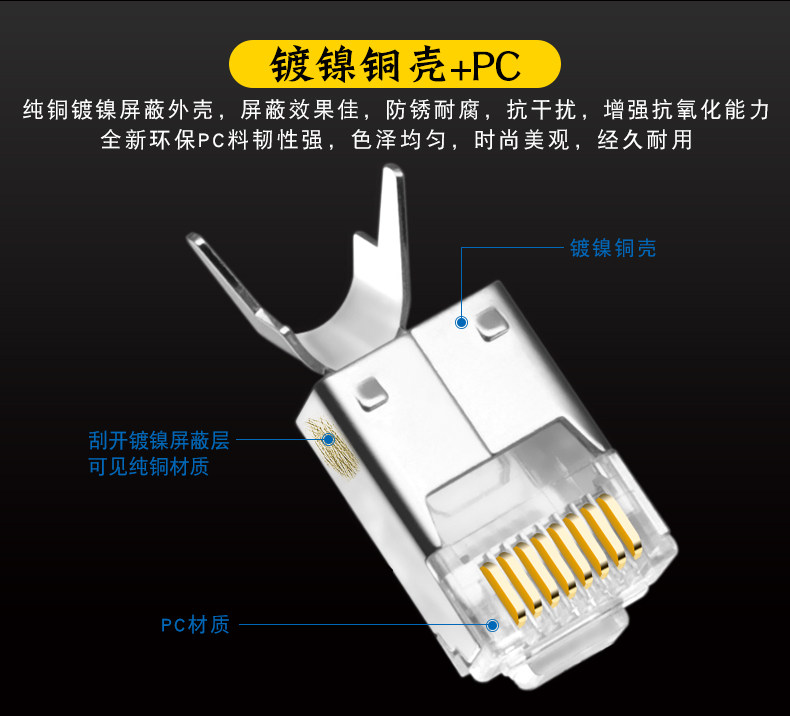 镀镍铜壳+PC

纯铜镀镍屏蔽外壳，屏蔽效果佳，防锈耐腐，抗干扰，增强抗氧化能力
全新环保PC料韧性强，色泽均匀，时尚美观，经久耐用

镀镍铜壳

刮开镀镍屏蔽层
可见纯铜材质

PC材质